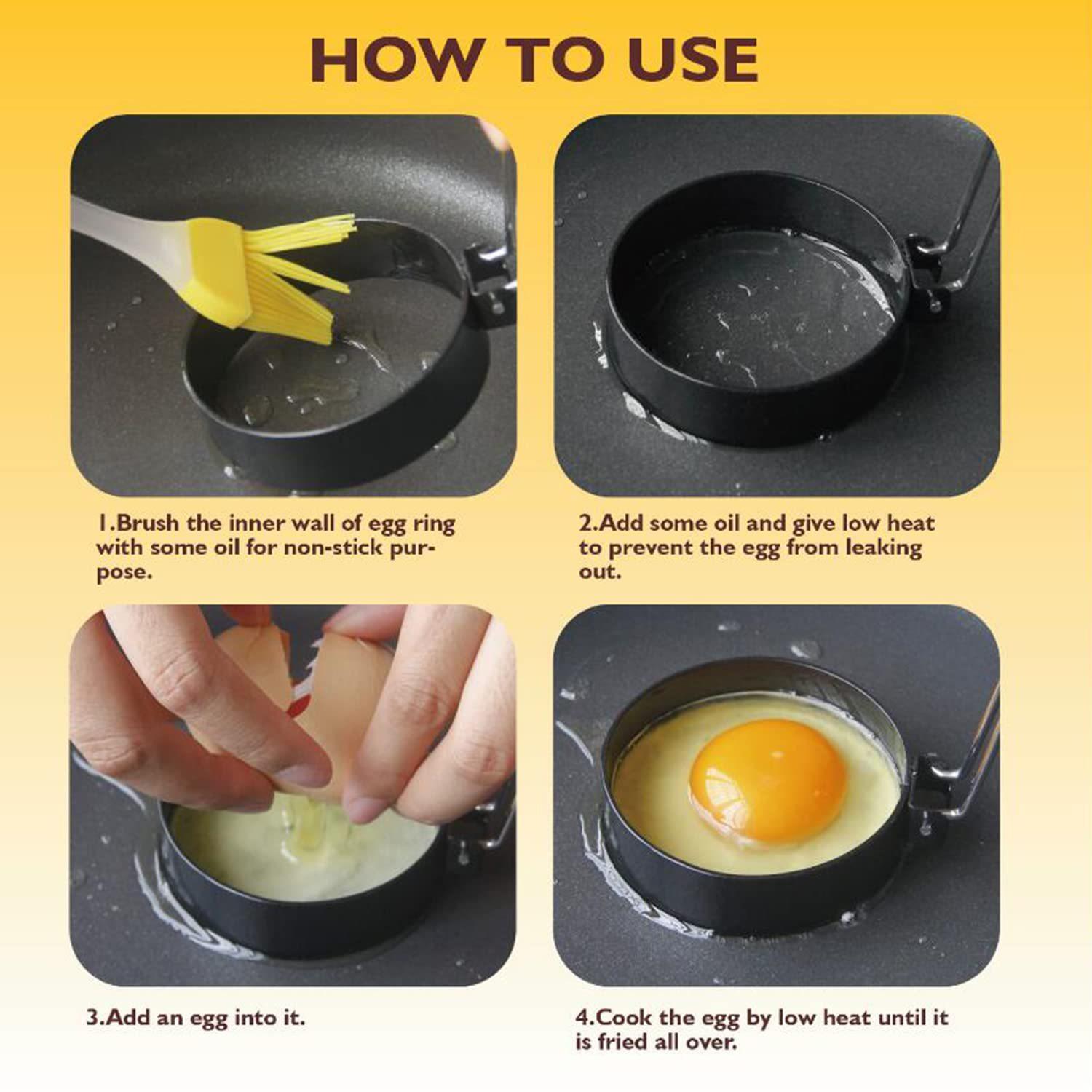 HOW TO USE

1.Brush the inner wall of egg ring with some oil for non-stick purpose.

2.Add some oil and give low heat to prevent the egg from leaking out.

3.Add an egg into it.

4.Cook the egg by low heat until it is fried all over.