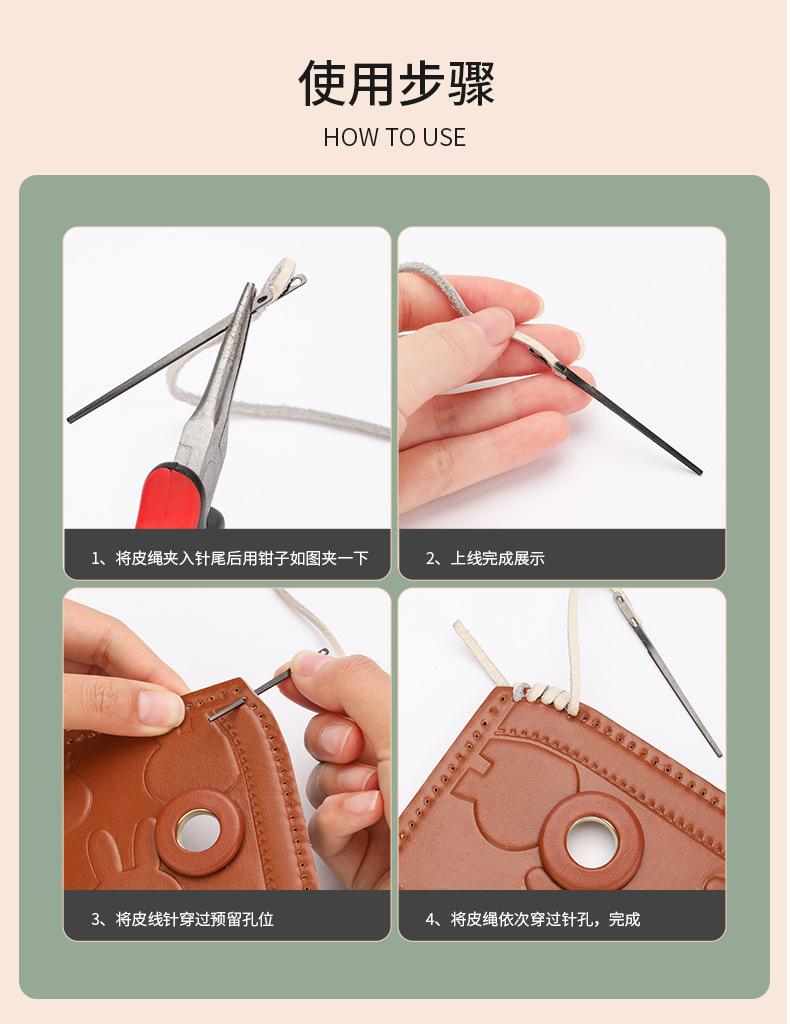 使用步骤

HOW TO USE

1、将皮绳夹入针尾后用钳子如图夹一下

2、上线完成展示

3、将皮线针穿过预留孔位

4、将皮绳依次穿过针孔，完成