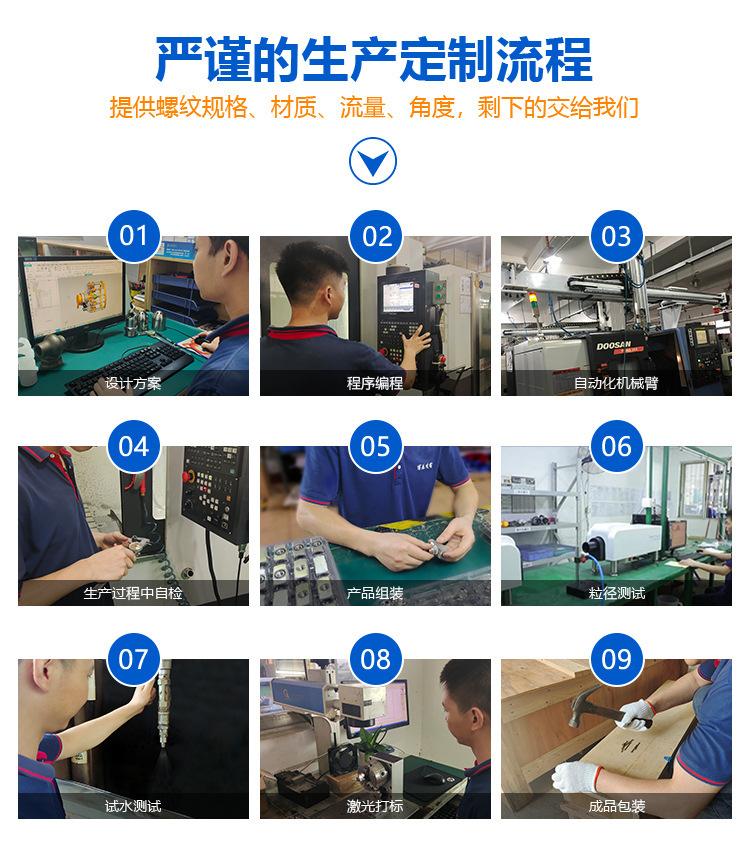 严谨的生产定制流程

提供螺纹规格、材质、流量、角度，剩下的交给我们

01
设计方案

02
程序编程

03
DOOSAN
自动化机械臂

04
生产过程中自检

05
产品组装

06
粒径测试

07
试水测试

08
激光打标

09
成品包装