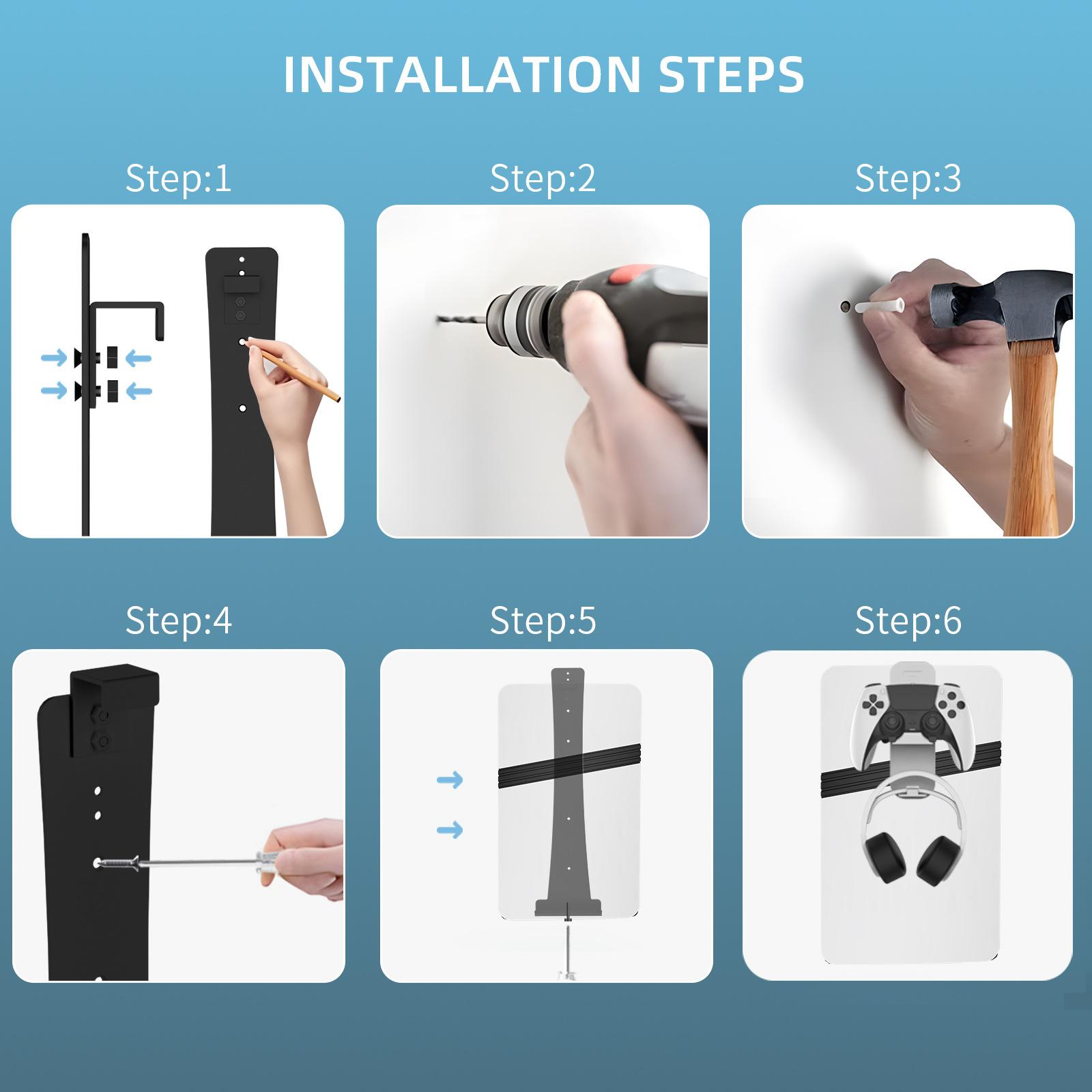 INSTALLATION STEPS

Step:1

Step:2

Step:3

Step:4

Step:5

Step:6