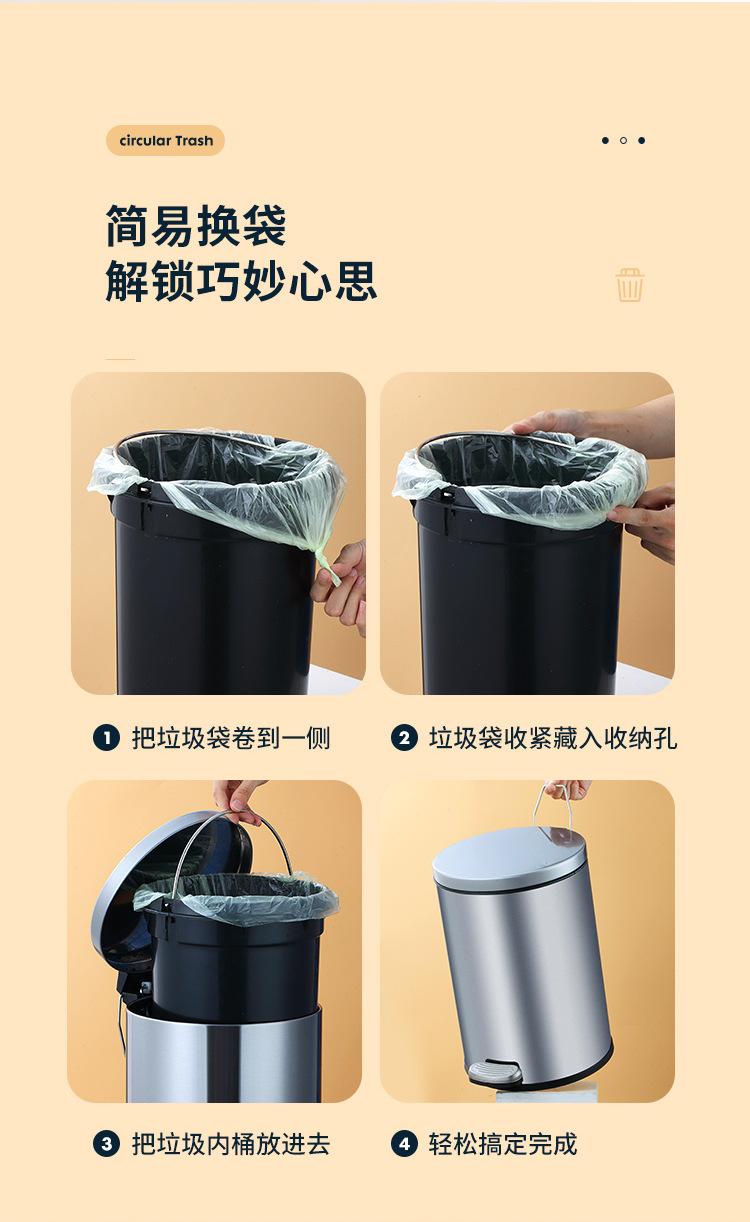 circular Trash

简易换袋
解锁巧妙心思

1 把垃圾袋卷到一侧

2 垃圾袋收紧藏入收纳孔

3 把垃圾内桶放进去

4 轻松搞定完成