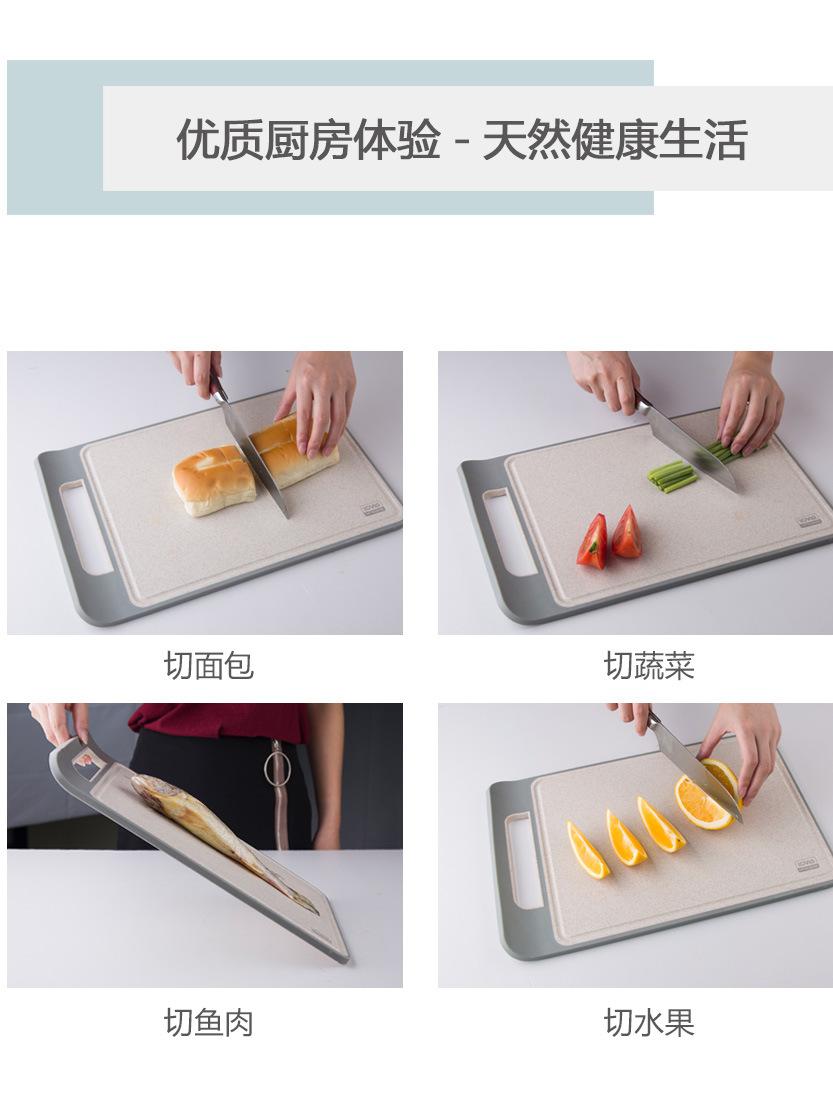 优质厨房体验 - 天然健康生活

切面包

切蔬菜

切鱼肉

切水果