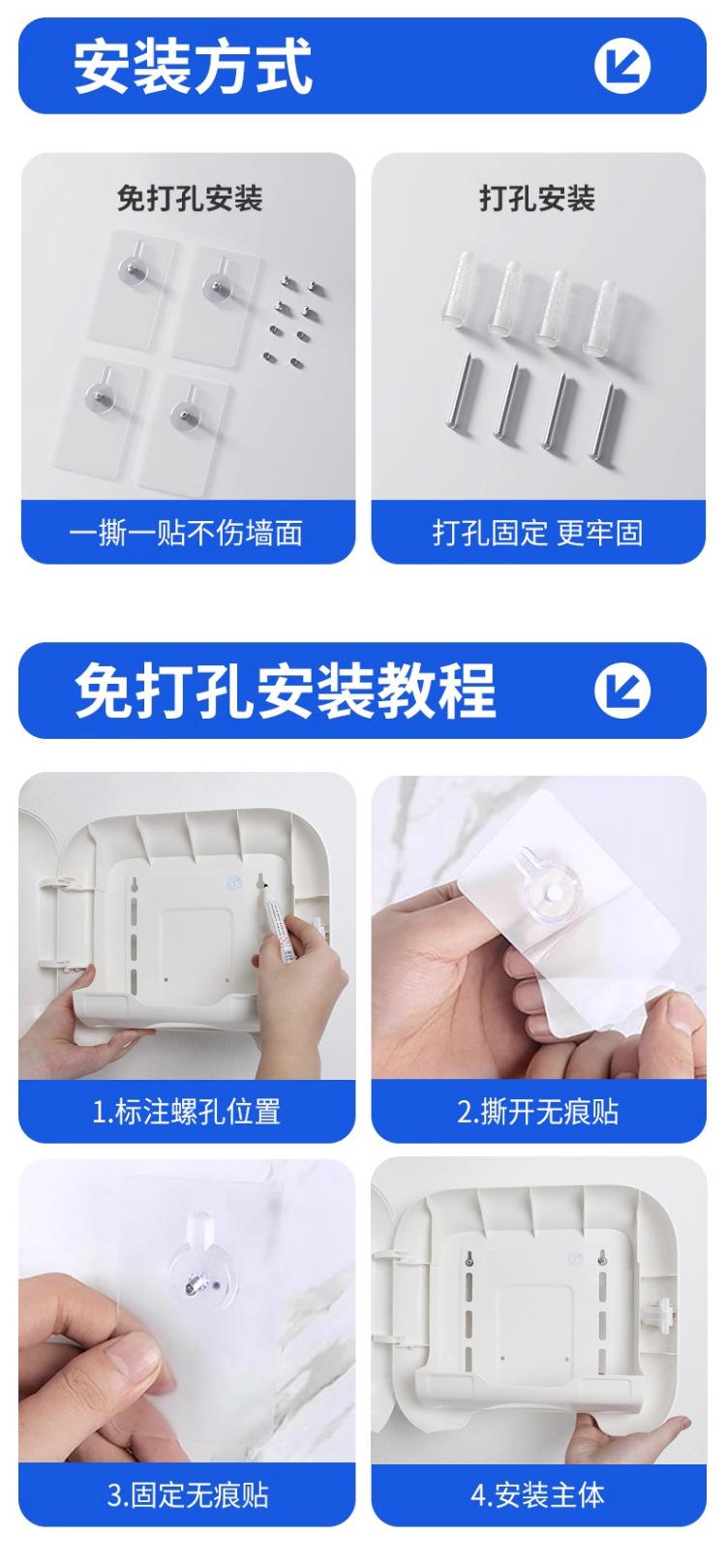 安装方式

免打孔安装

一撕一贴不伤墙面

打孔安装

打孔固定 更牢固

免打孔安装教程

1.标注螺孔位置

2.撕开无痕贴

3.固定无痕贴

4.安装主体