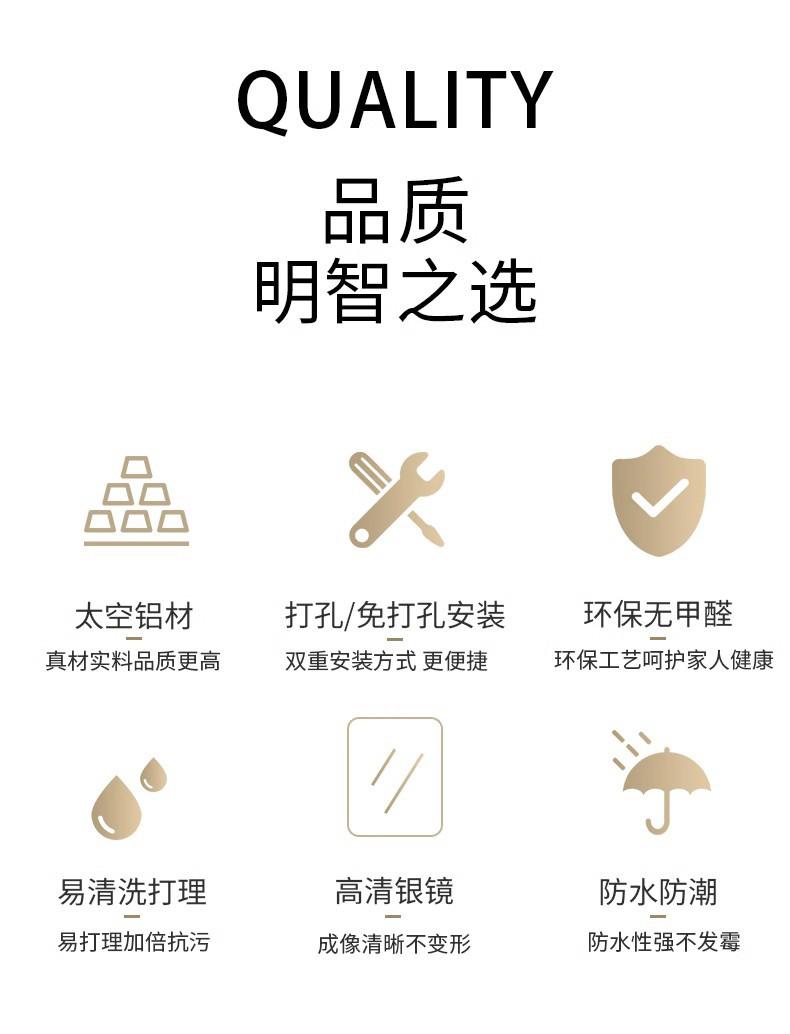 QUALITY

品质
明智之选

太空铝材
真材实料品质更高

打孔/免打孔安装
双重安装方式 更便捷

环保无甲醛
环保工艺呵护家人健康

易清洗打理
易打理加倍抗污

高清银镜
成像清晰不变形

防水防潮
防水性强不发霉