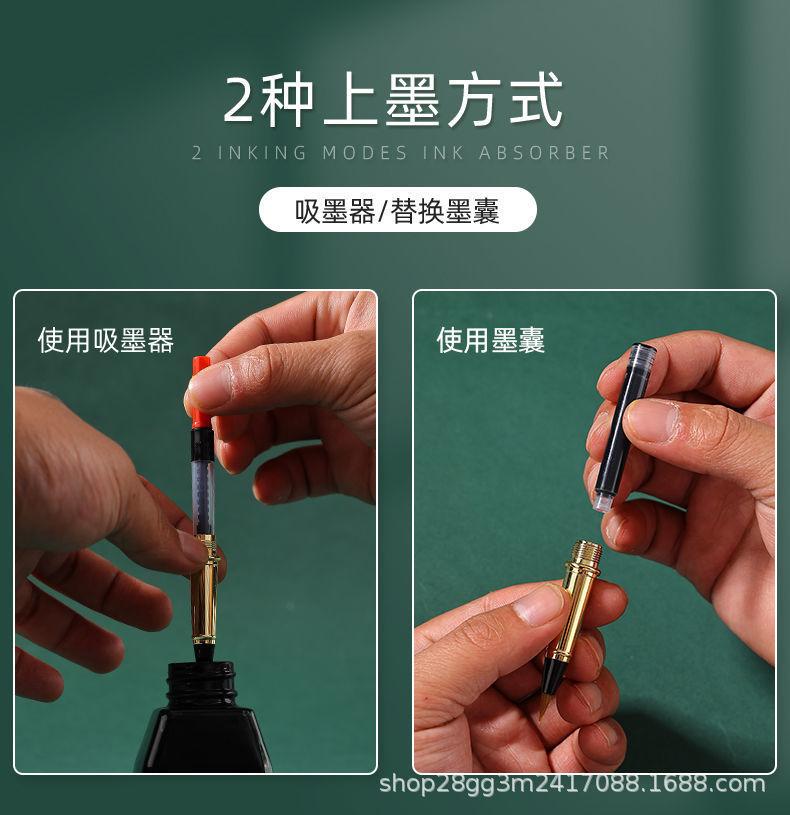 2种上墨方式

2 INKING MODES INK ABSORBER

吸墨器/替换墨囊

使用吸墨器

使用墨囊

shop28gg3m2417088.1688.com