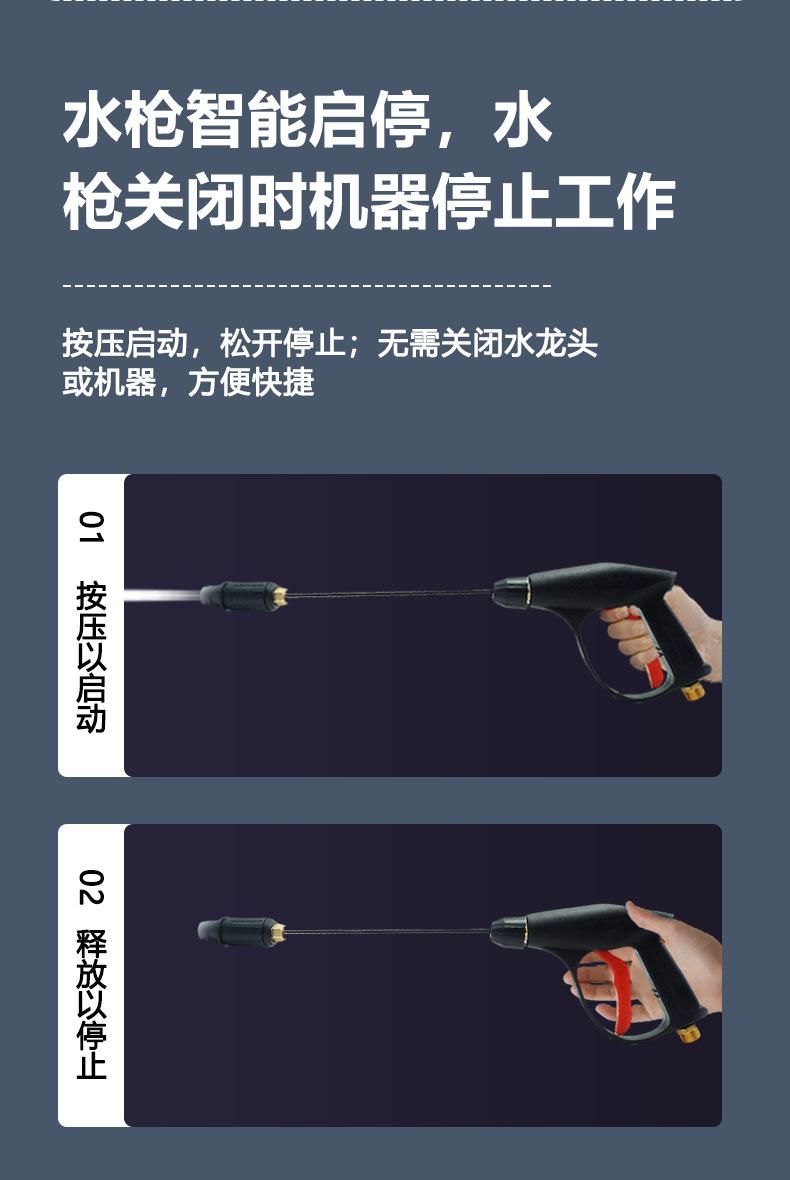 水枪智能启停，水枪关闭时机器停止工作

按压启动，松开停止；无需关闭水龙头或机器，方便快捷

01 按压以启动

02 释放以停止