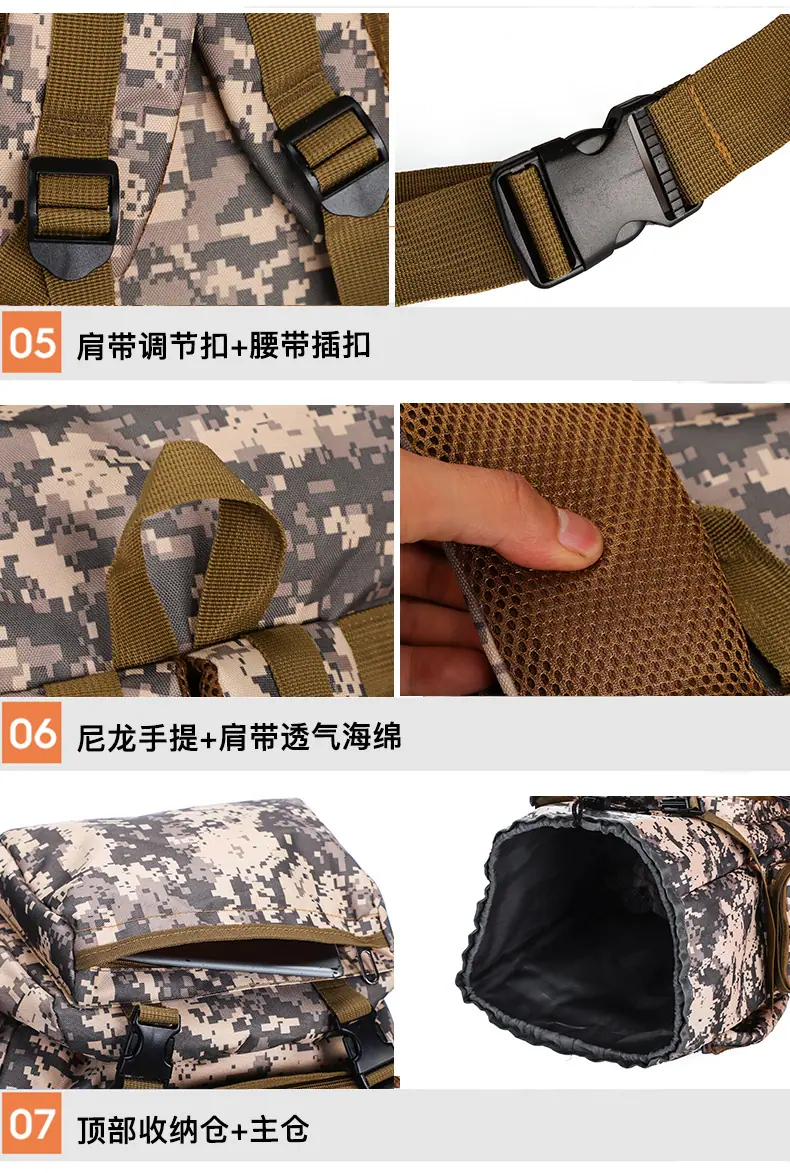 05 肩带调节扣+腰带插扣

06 尼龙手提+肩带透气海绵

07 顶部收纳仓+主仓