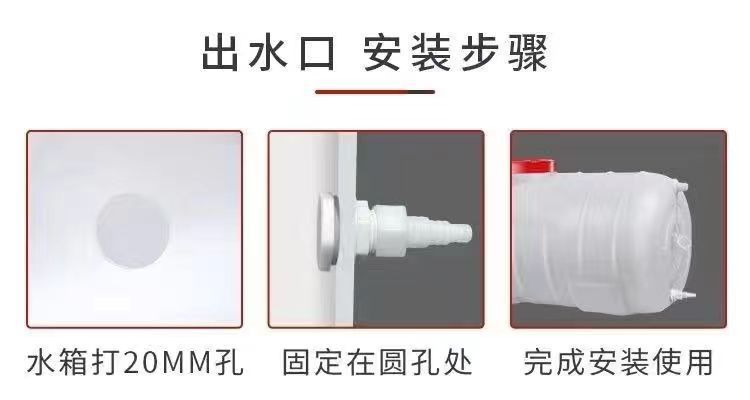 出水口 安装步骤

水箱打20MM孔

固定在圆孔处

完成安装使用