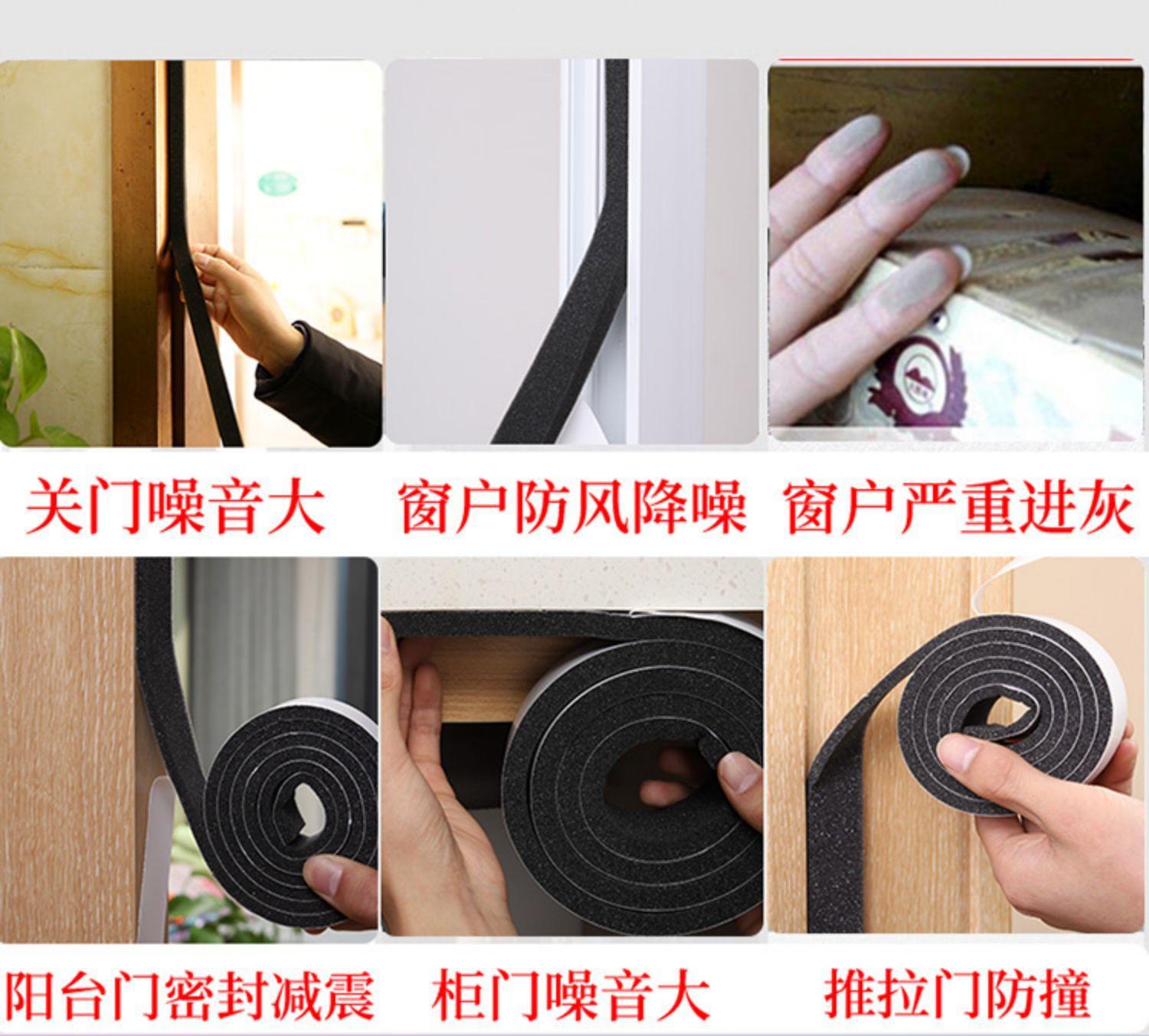 关门噪音大

窗户防风降噪

窗户严重进灰

阳台门密封减震

柜门噪音大

推拉门防撞