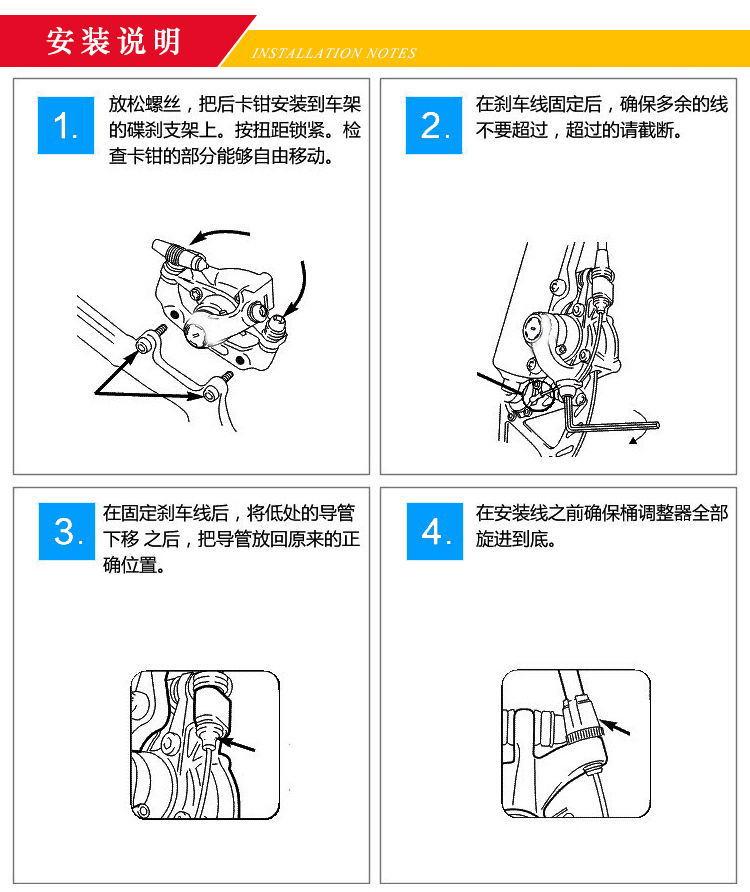 安装说明

INSTALLATION NOTES

1. 放松螺丝，把后卡钳安装到车架的碟刹支架上。按扭距锁紧。检查卡钳的部分能够自由移动。

2. 在刹车线固定后，确保多余的线不要超过，超过的请截断。

3. 在固定刹车线后，将低处的导管下移 之后，把导管放回原来的正确位置。

4. 在安装线之前确保桶调整器全部旋进到底。