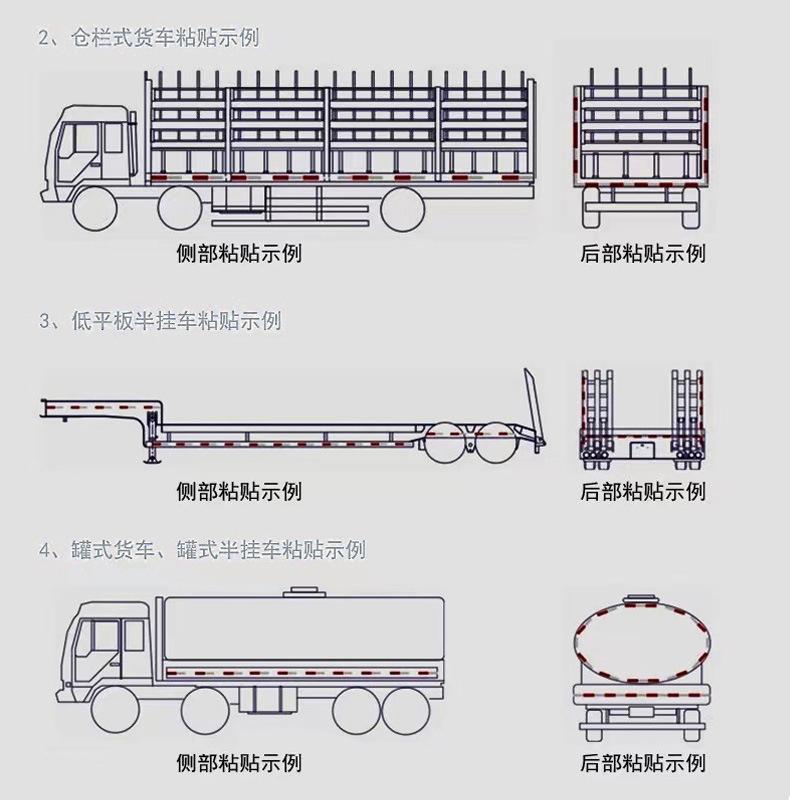 2、仓栏式货车粘贴示例

侧部粘贴示例

后部粘贴示例

3、低平板半挂车粘贴示例

侧部粘贴示例

后部粘贴示例

4、罐式货车、罐式半挂车粘贴示例

侧部粘贴示例

后部粘贴示例