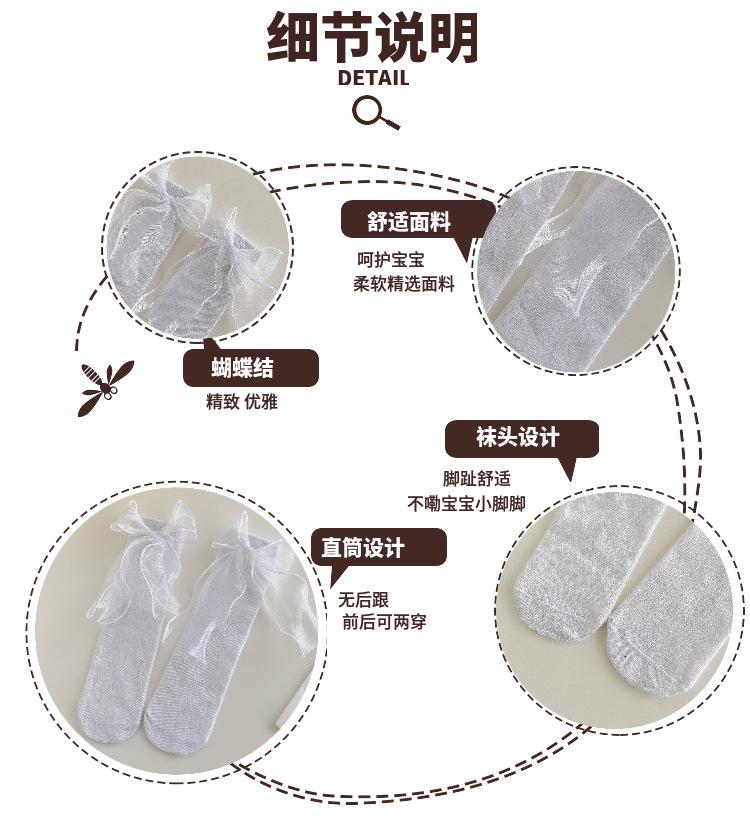 细节说明
DETAIL

舒适面料
呵护宝宝
柔软精选面料

蝴蝶结
精致 优雅

袜头设计
脚趾舒适
不嘞宝宝小脚脚

直筒设计
无后跟
前后可两穿