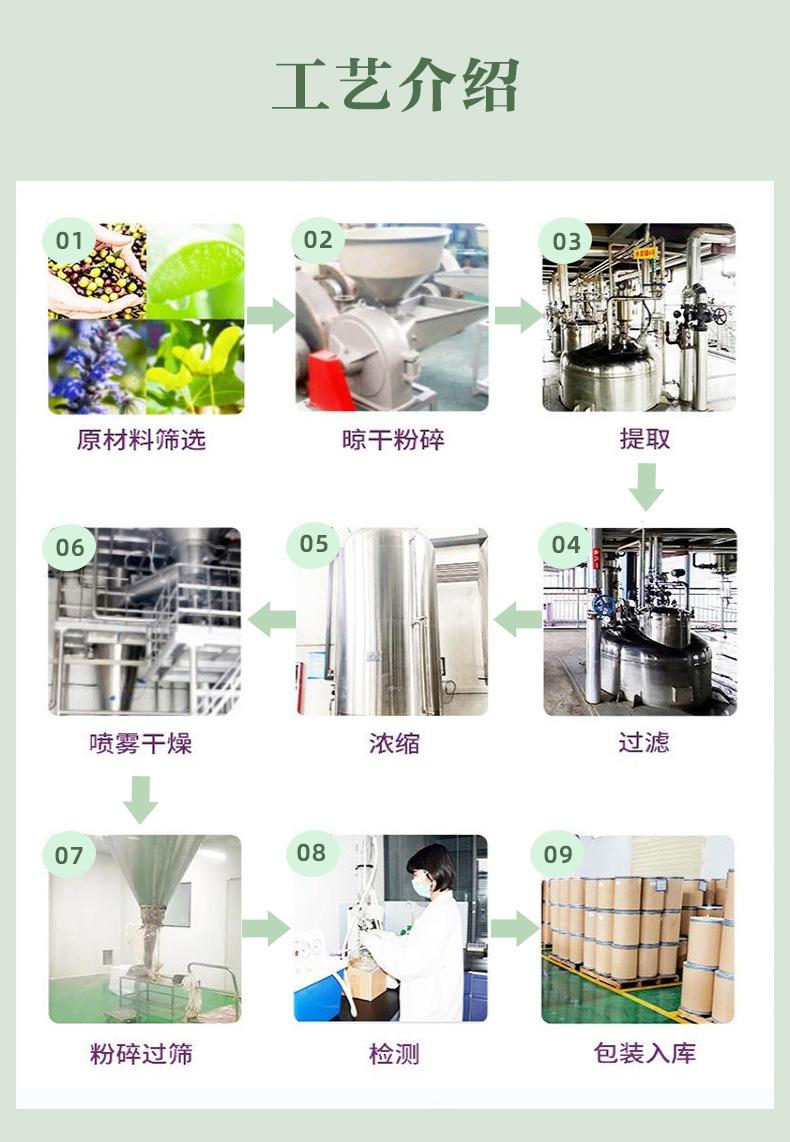 工艺介绍

01
原材料筛选

02
晾干粉碎

03
提取

04
过滤

05
浓缩

06
喷雾干燥

07
粉碎过筛

08
检测

09
包装入库