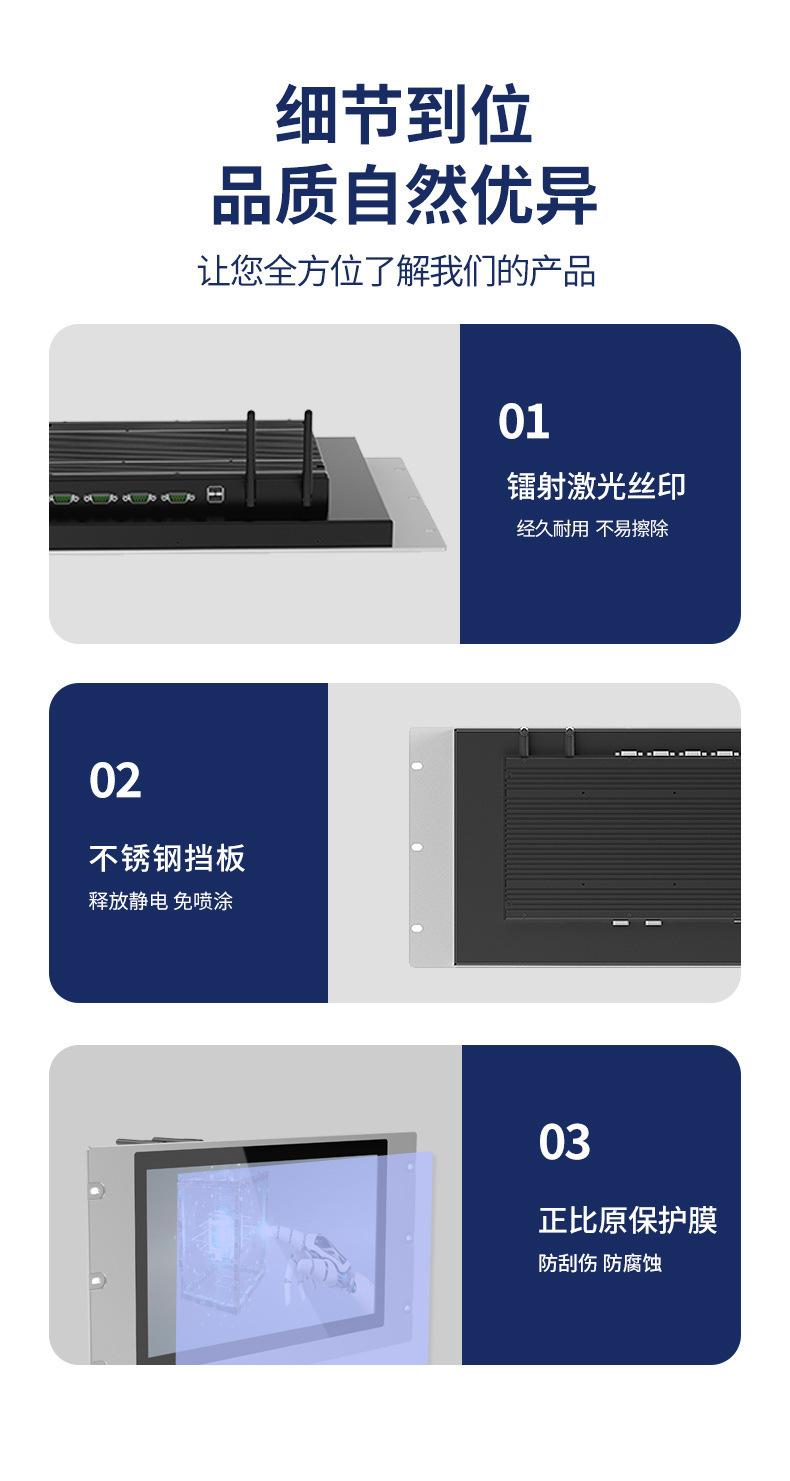 细节到位
品质自然优异

让您全方位了解我们的产品

01

镭射激光丝印

经久耐用 不易擦除

02

不锈钢挡板

释放静电 免喷涂

03

正比原保护膜

防刮伤 防腐蚀