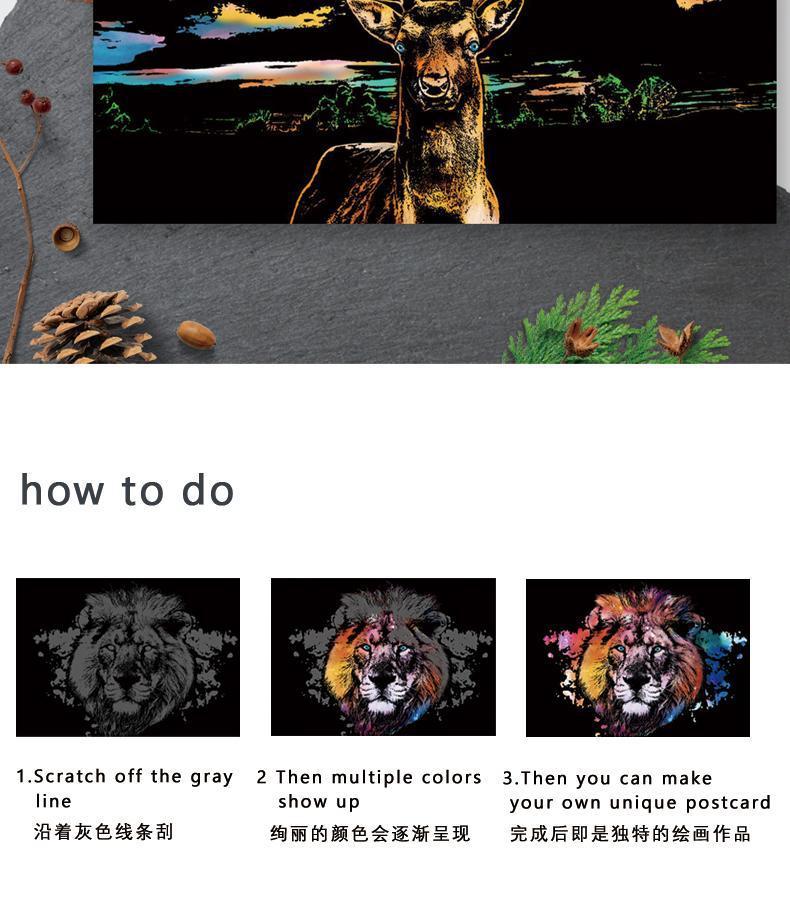 how to do

1.Scratch off the gray line
沿着灰色线条刮

2 Then multiple colors show up
绚丽的颜色会逐渐呈现

3.Then you can make your own unique postcard
完成后即是独特的绘画作品