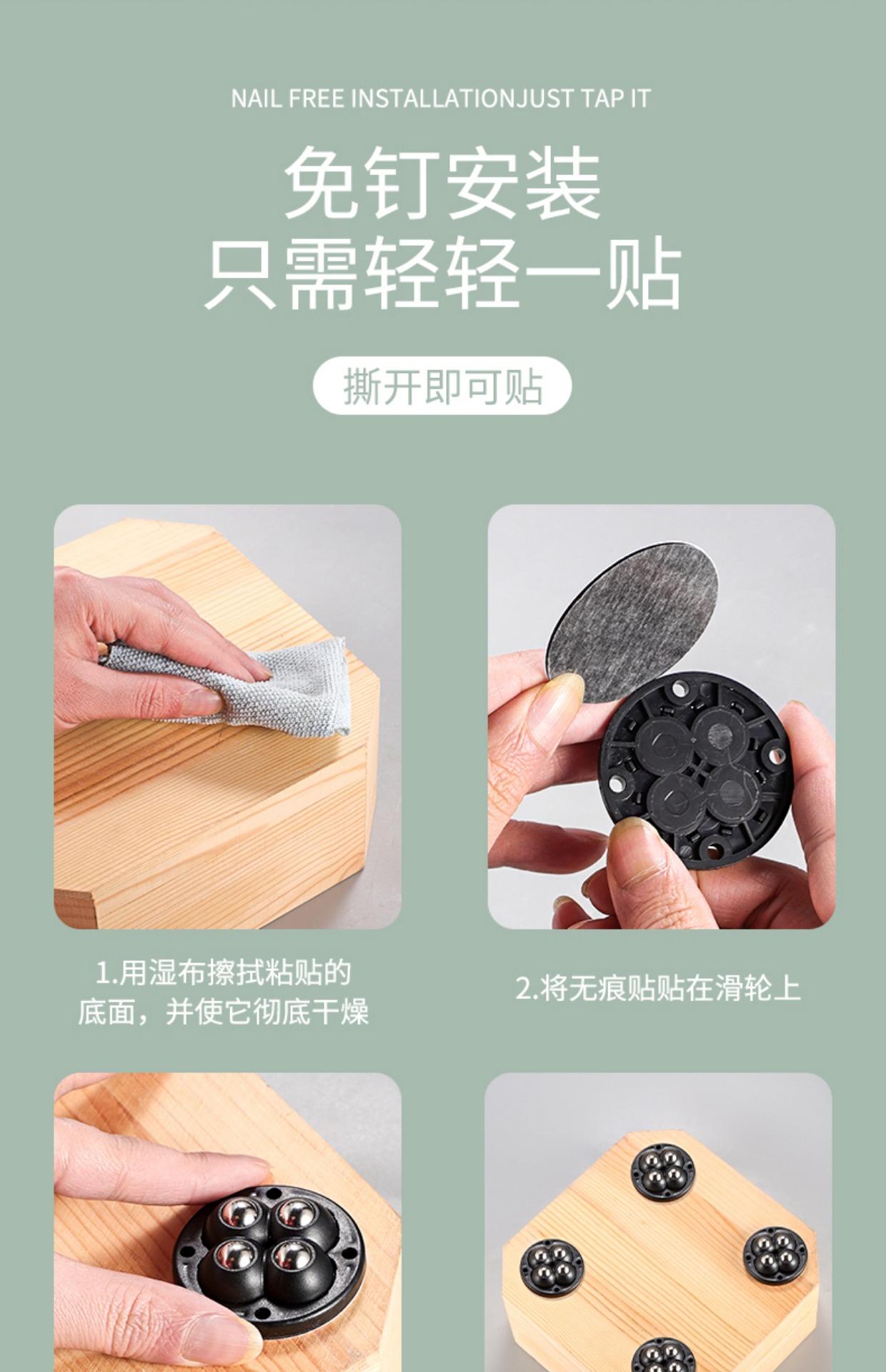 NAIL FREE INSTALLATIONJUST TAP IT

免钉安装
只需轻轻一贴

撕开即可贴

1.用湿布擦拭粘贴的底面，并使它彻底干燥

2.将无痕贴贴在滑轮上