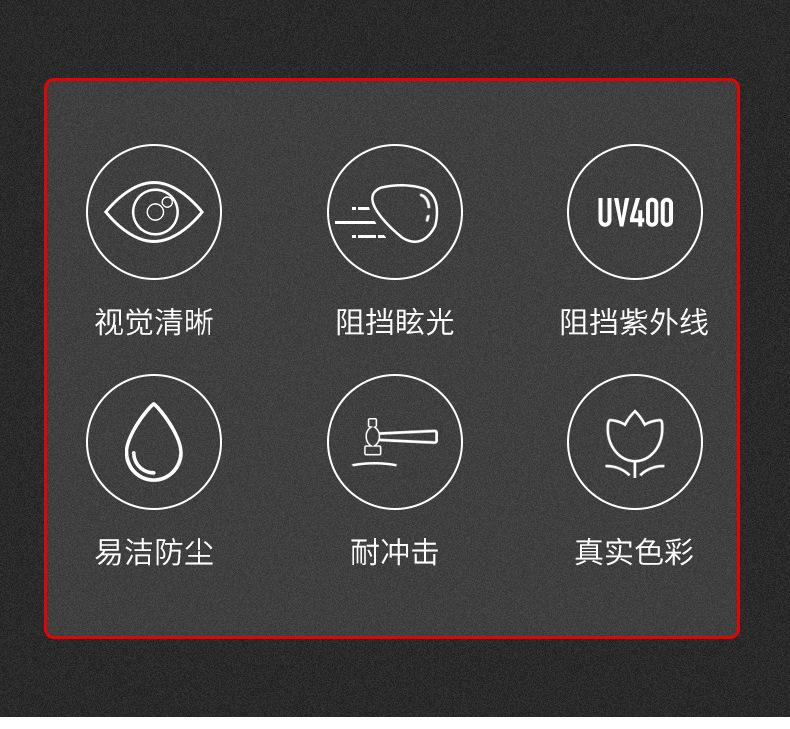 视觉清晰

阻挡眩光

UV400

阻挡紫外线

易洁防尘

耐冲击

真实色彩