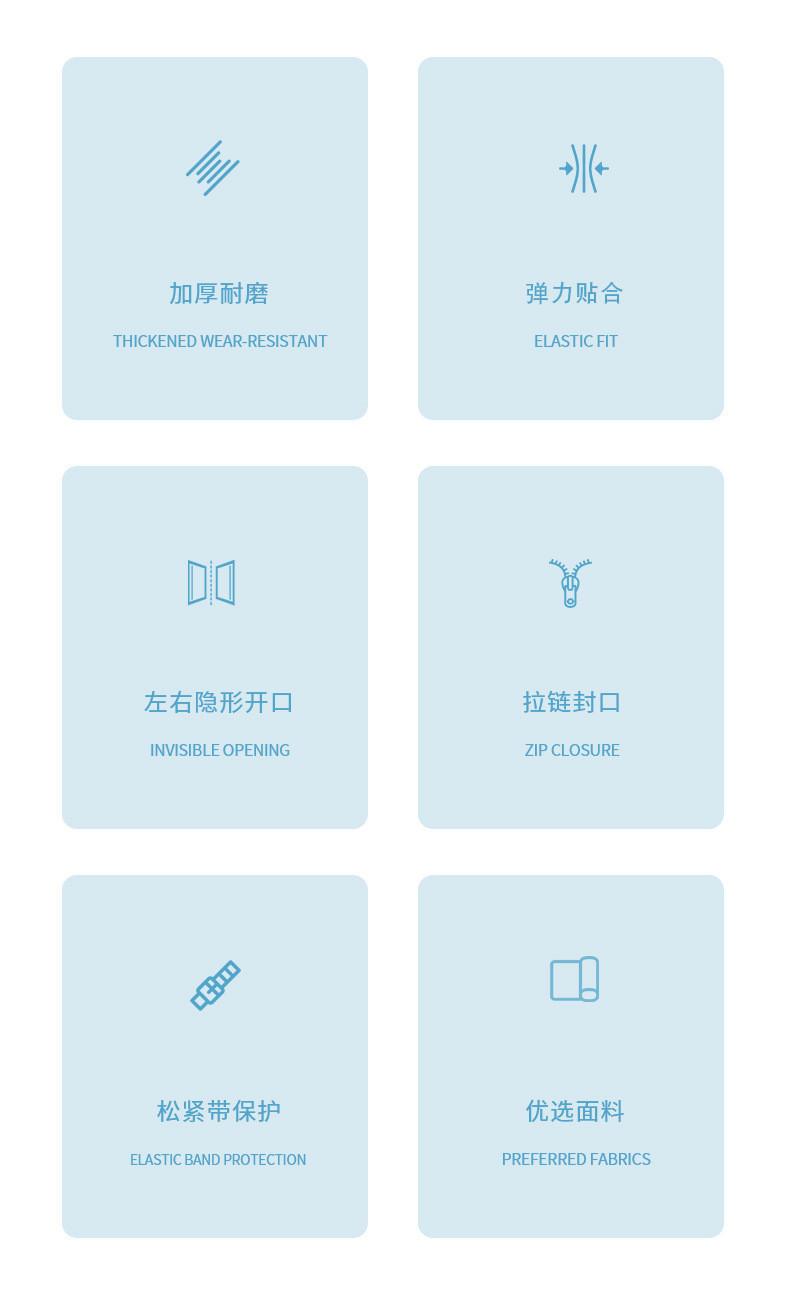 加厚耐磨

THICKENED WEAR-RESISTANT

弹力贴合

ELASTIC FIT

左右隐形开口

INVISIBLE OPENING

拉链封口

ZIP CLOSURE

松紧带保护

ELASTIC BAND PROTECTION

优选面料

PREFERRED FABRICS