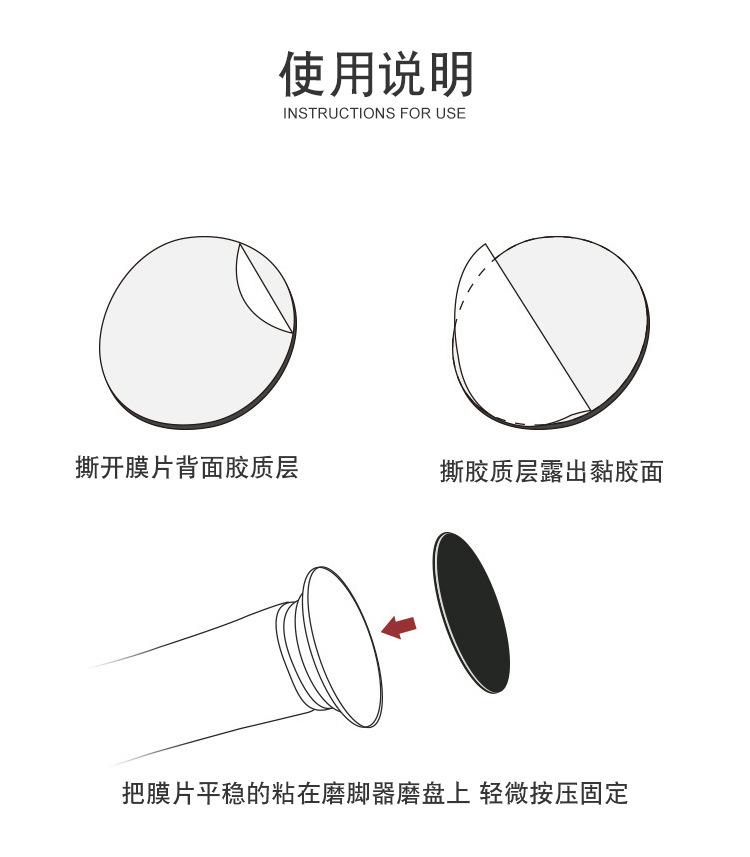 使用说明
INSTRUCTIONS FOR USE

撕开膜片背面胶质层

撕胶质层露出黏胶面

把膜片平稳的粘在磨脚器磨盘上 轻微按压固定