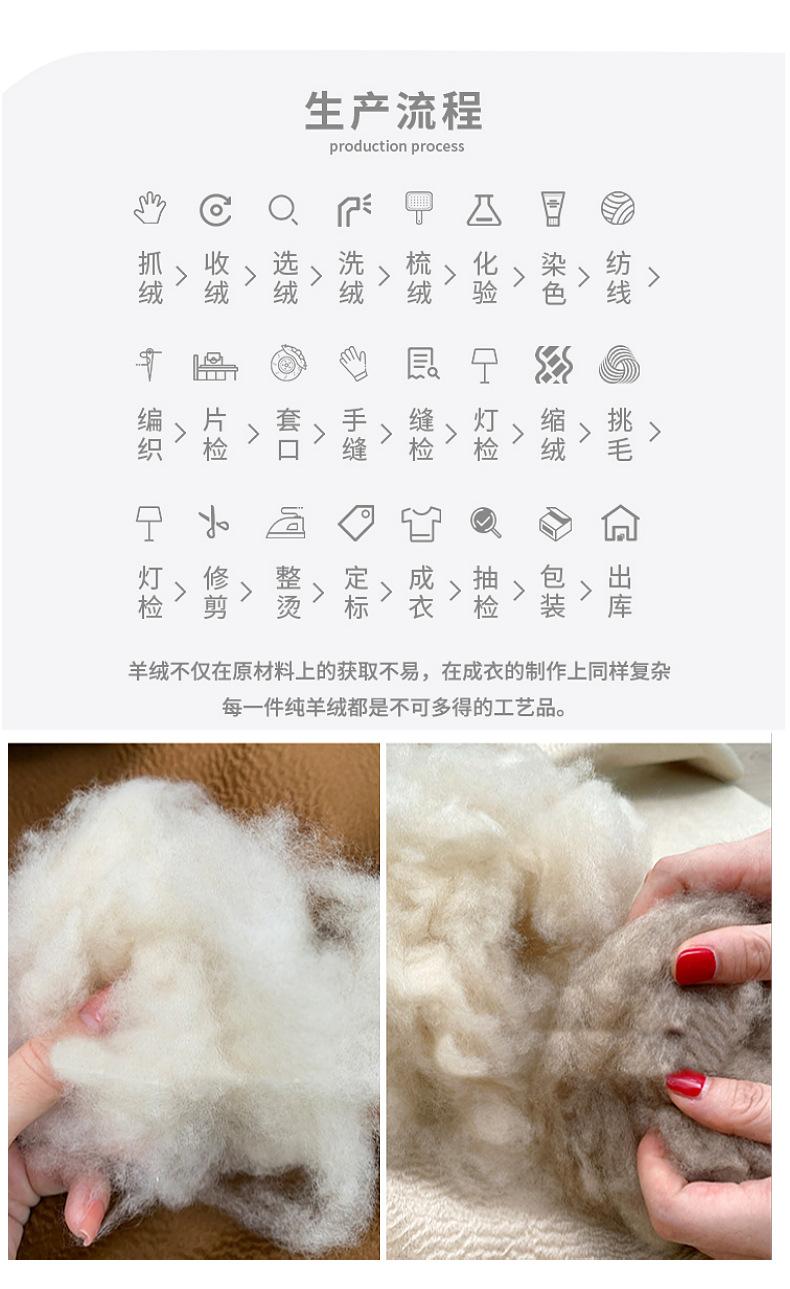 生产流程
production process

抓绒 > 收绒 > 选绒 > 洗绒 > 梳绒 > 化验 > 染色 > 纺线 >

编织 > 片检 > 套口 > 手缝 > 缝检 > 灯检 > 缩绒 > 挑毛 >

灯检 > 修剪 > 整烫 > 定标 > 成衣 > 抽检 > 包装 > 出库

羊绒不仅在原材料上的获取不易，在成衣的制作上同样复杂
每一件纯羊绒都是不可多得的工艺品。