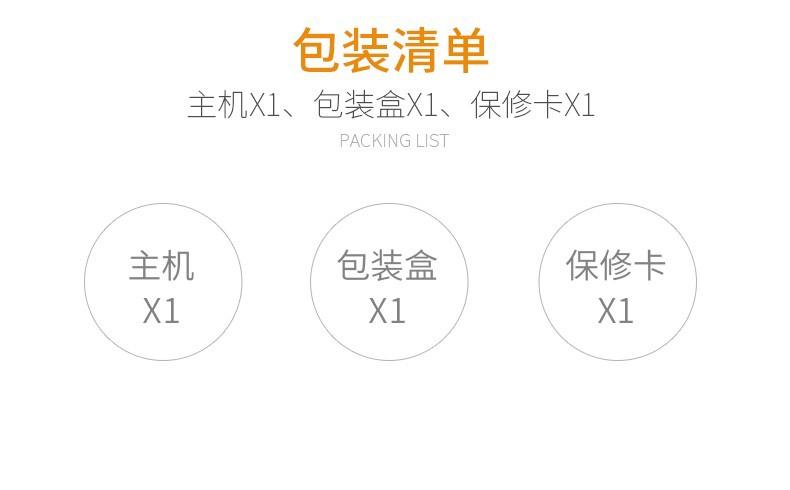 包装清单

主机X1、包装盒X1、保修卡X1

PACKING LIST

主机
X1

包装盒
X1

保修卡
X1