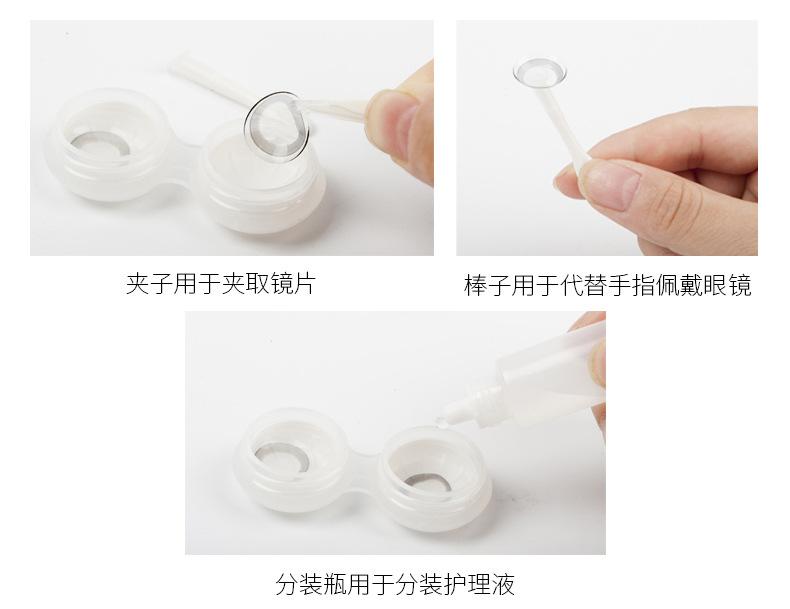 夹子用于夹取镜片

棒子用于代替手指佩戴眼镜

分装瓶用于分装护理液