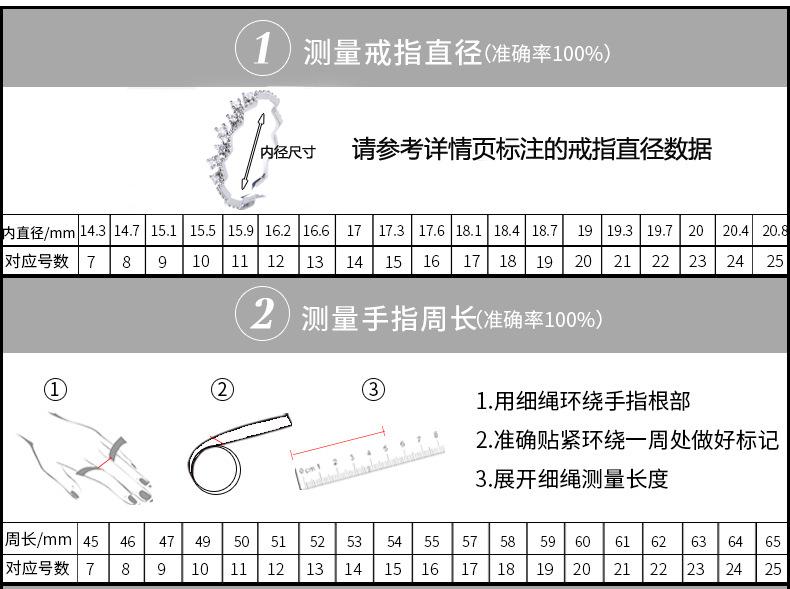 1 测量戒指直径(准确率100%)

内径尺寸

请参考详情页标注的戒指直径数据

| 内直径/mm | 14.3 | 14.7 | 15.1 | 15.5 | 15.9 | 16.2 | 16.6 | 17 | 17.3 | 17.6 | 18.1 | 18.4 | 18.7 | 19 | 19.3 | 19.7 | 20 | 20.4 | 20.8 |
|---|---|---|---|---|---|---|---|---|---|---|---|---|---|---|---|---|---|---|---|
| 对应号数 | 7 | 8 | 9 | 10 | 11 | 12 | 13 | 14 | 15 | 16 | 17 | 18 | 19 | 20 | 21 | 22 | 23 | 24 | 25 |

2 测量手指周长(准确率100%)

①

②

③

0cm 1 2 3 4 5 6 7 8

1.用细绳环绕手指根部

2.准确贴紧环绕一周处做好标记

3.展开细绳测量长度

| 周长/mm | 45 | 46 | 47 | 49 | 50 | 51 | 52 | 53 | 54 | 55 | 57 | 58 | 59 | 60 | 61 | 62 | 63 | 64 | 65 |
|---|---|---|---|---|---|---|---|---|---|---|---|---|---|---|---|---|---|---|---|
| 对应号数 | 7 | 8 | 9 | 10 | 11 | 12 | 13 | 14 | 15 | 16 | 17 | 18 | 19 | 20 | 21 | 22 | 23 | 24 | 25 |