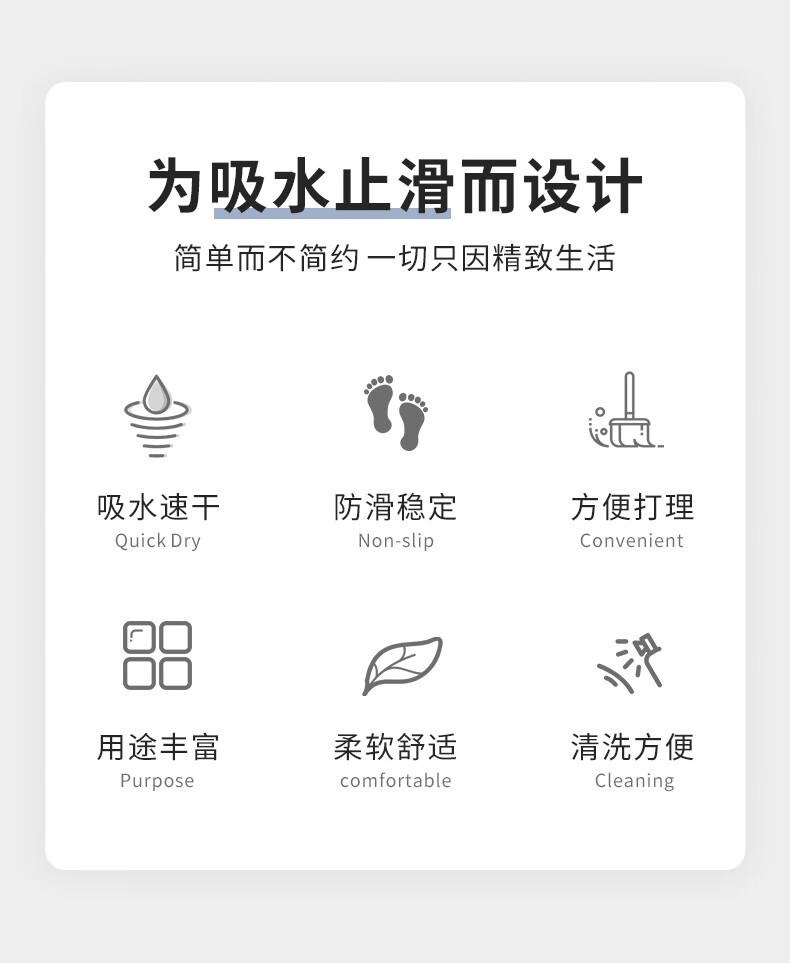 为吸水止滑而设计

简单而不简约 一切只因精致生活

吸水速干
Quick Dry

防滑稳定
Non-slip

方便打理
Convenient

用途丰富
Purpose

柔软舒适
comfortable

清洗方便
Cleaning