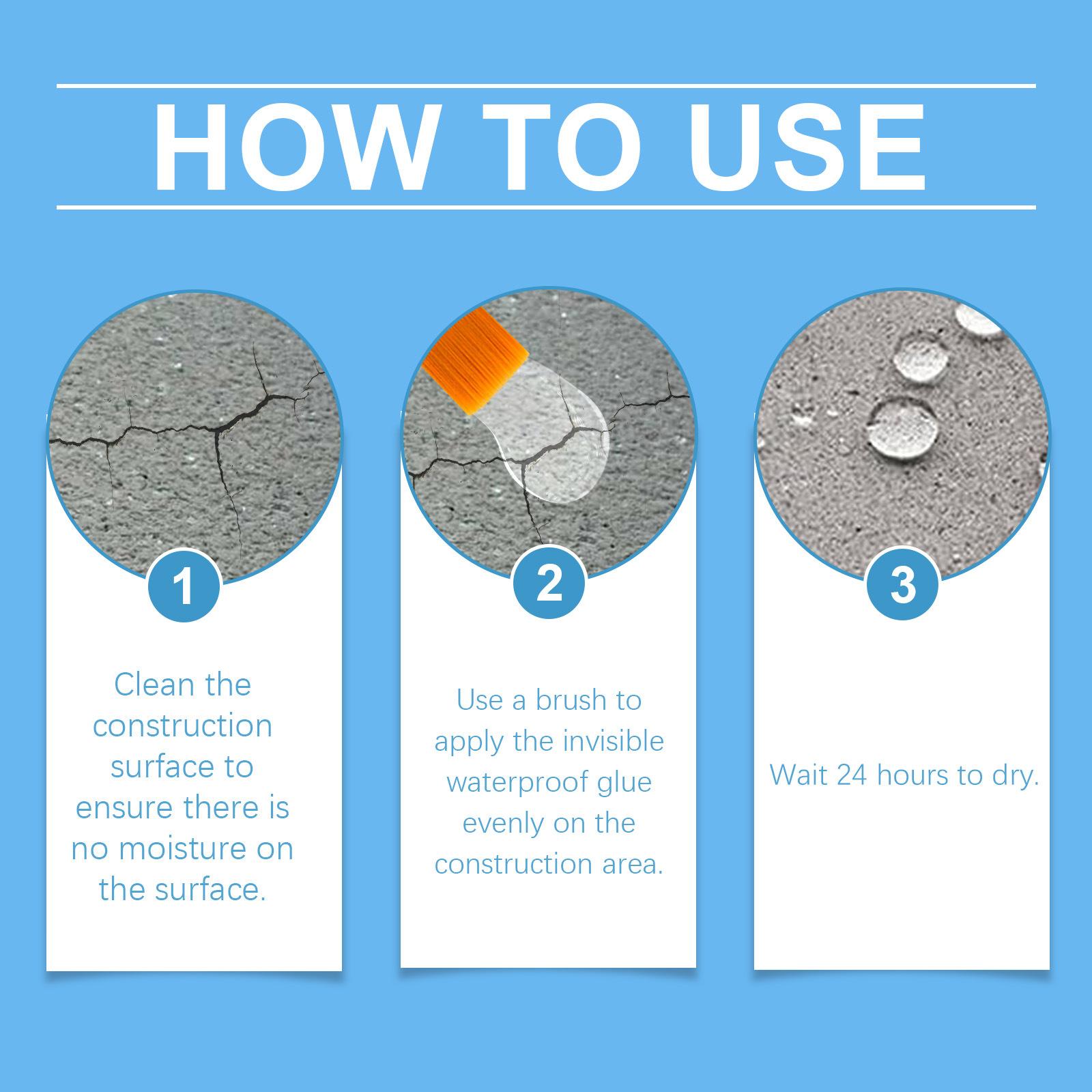 HOW TO USE

1

Clean the construction surface to ensure there is no moisture on the surface.

2

Use a brush to apply the invisible waterproof glue evenly on the construction area.

3

Wait 24 hours to dry.