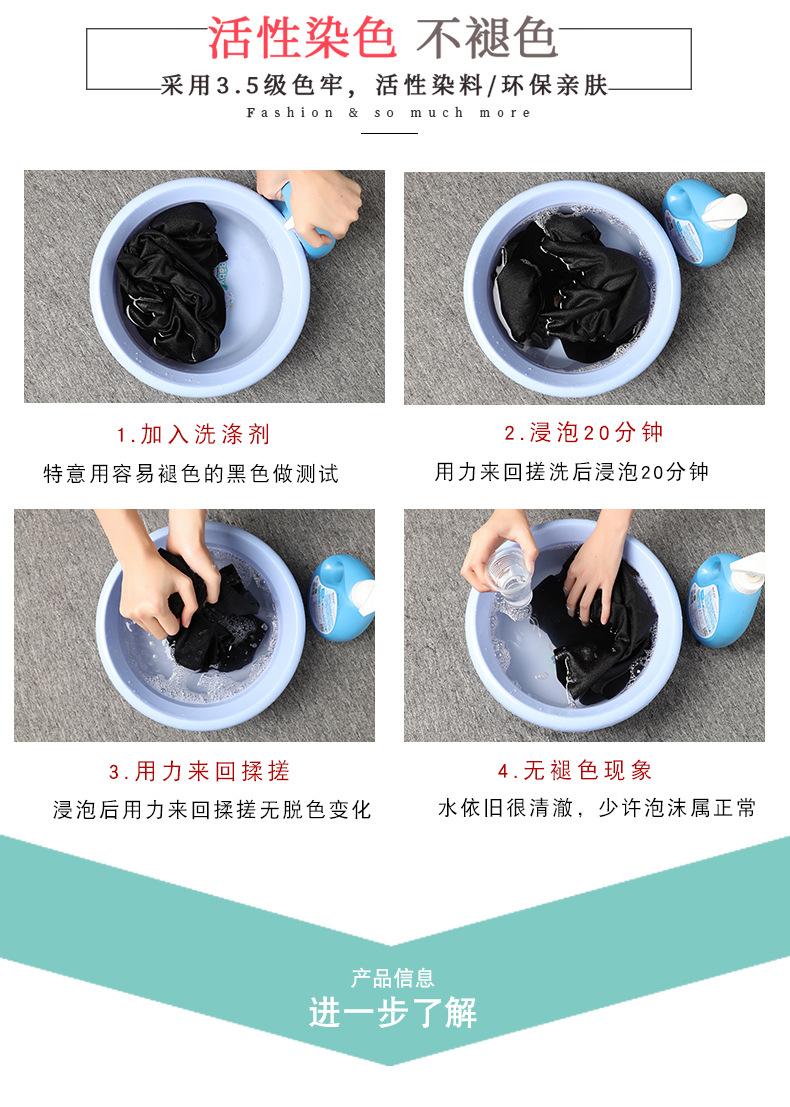 活性染色 不褪色

采用3.5级色牢，活性染料/环保亲肤

Fashion & so much more

1.加入洗涤剂

特意用容易褪色的黑色做测试

2.浸泡20分钟

用力来回搓洗后浸泡20分钟

3.用力来回揉搓

浸泡后用力来回揉搓无脱色变化

4.无褪色现象

水依旧很清澈，少许泡沫属正常

产品信息

进一步了解