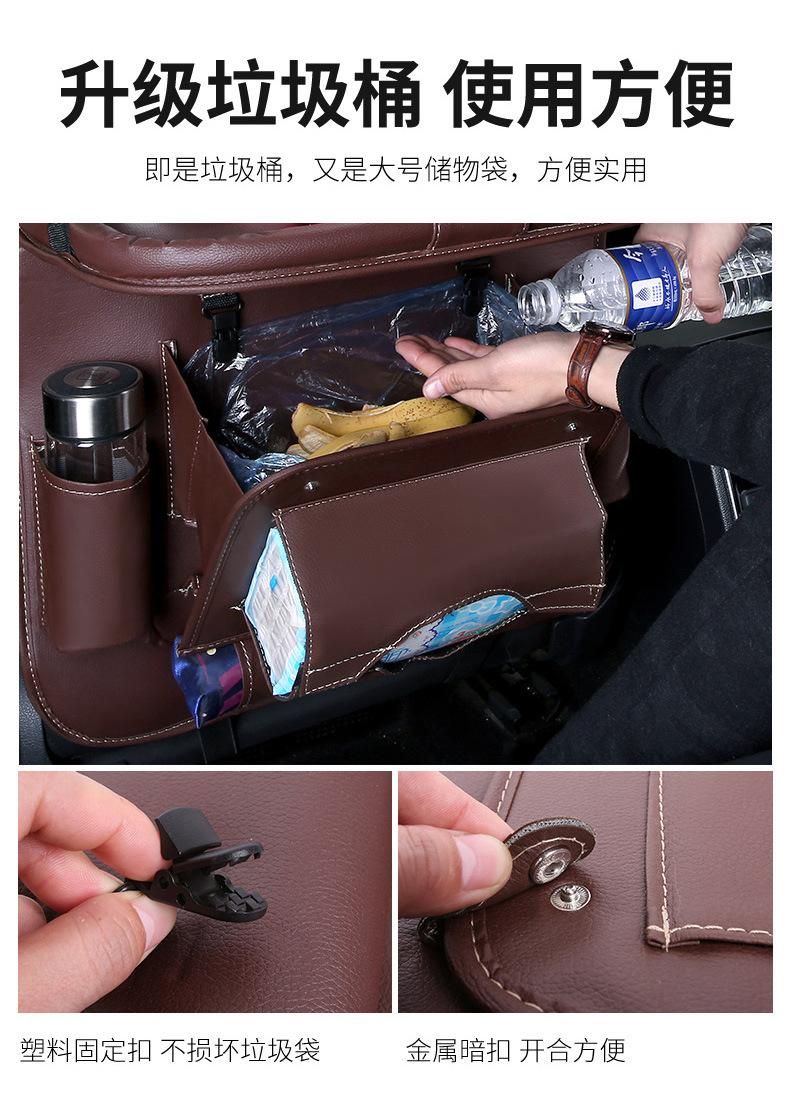 升级垃圾桶 使用方便

即是垃圾桶，又是大号储物袋，方便实用

塑料固定扣 不损坏垃圾袋

金属暗扣 开合方便