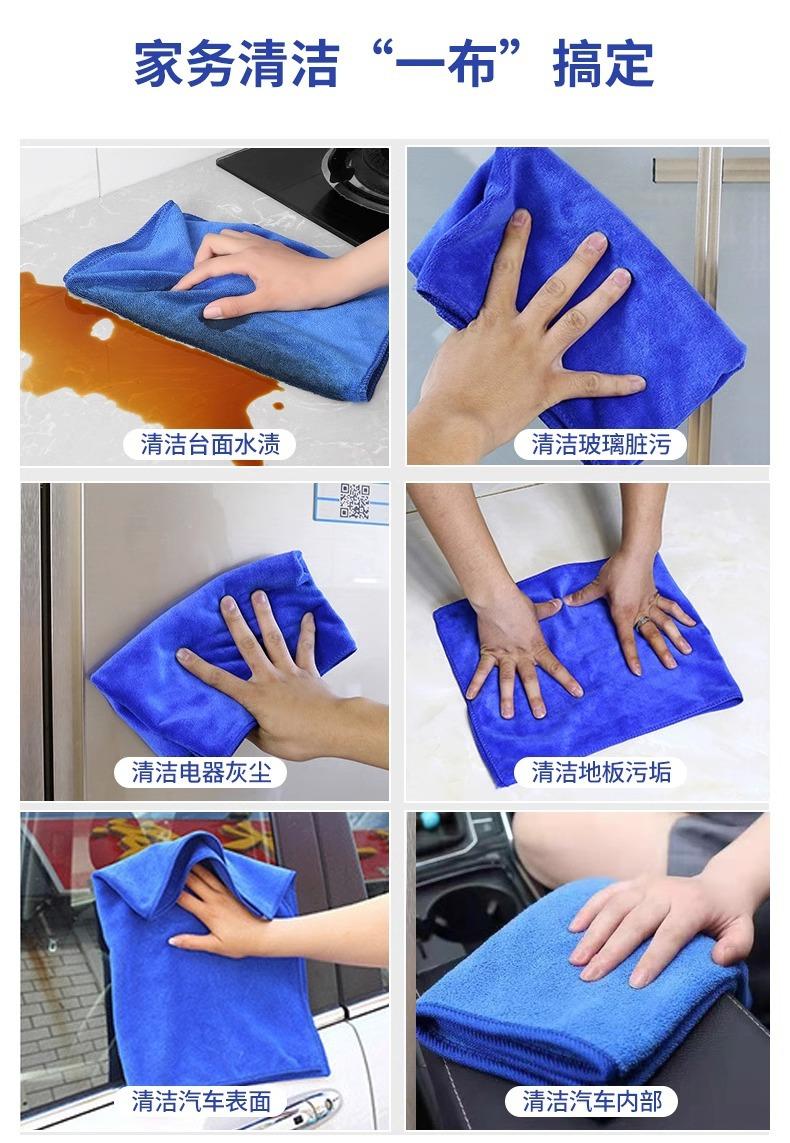 家务清洁“一布”搞定

清洁台面水渍

清洁玻璃脏污

清洁电器灰尘

清洁地板污垢

清洁汽车表面

清洁汽车内部