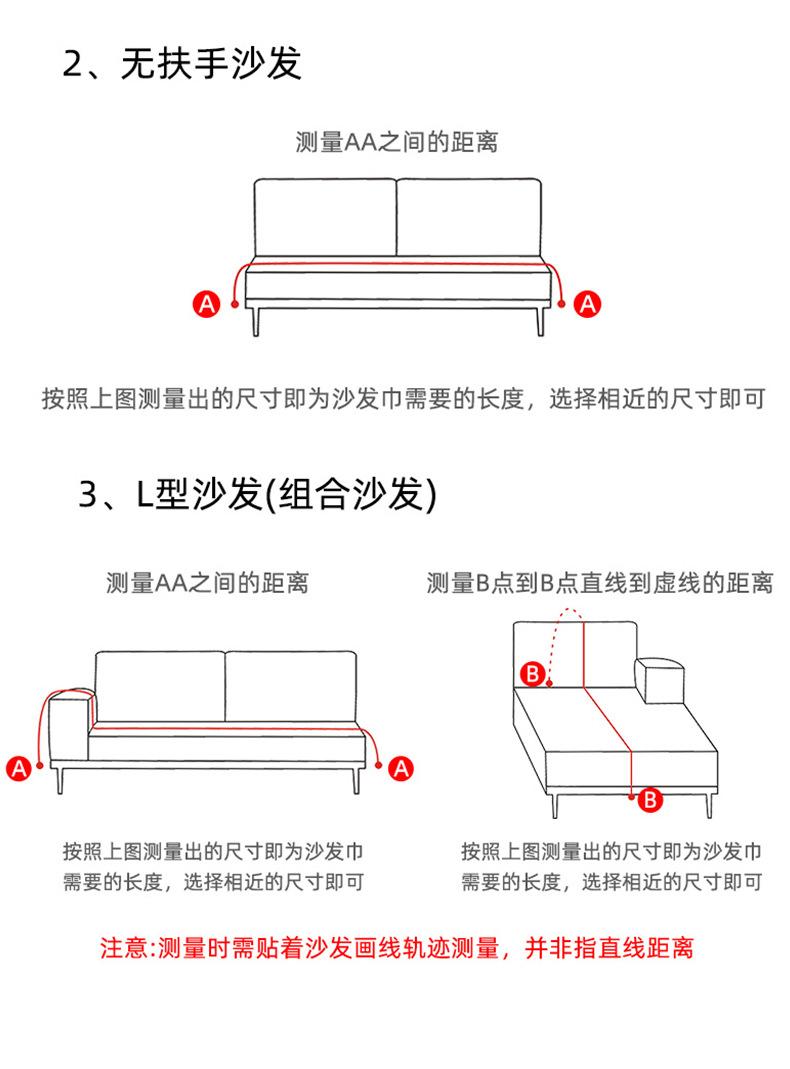 2、无扶手沙发

测量AA之间的距离

A

A

按照上图测量出的尺寸即为沙发巾需要的长度，选择相近的尺寸即可

3、L型沙发(组合沙发)

测量AA之间的距离

A

A

按照上图测量出的尺寸即为沙发巾需要的长度，选择相近的尺寸即可

测量B点到B点直线到虚线的距离

B

B

按照上图测量出的尺寸即为沙发巾需要的长度，选择相近的尺寸即可

注意:测量时需贴着沙发画线轨迹测量，并非指直线距离