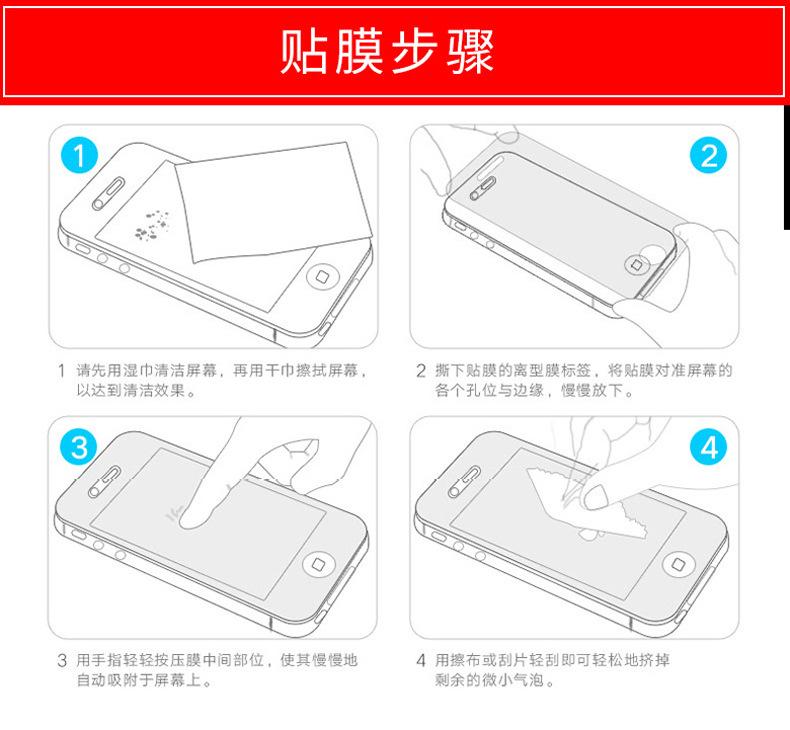 贴膜步骤

1

2

1 请先用湿巾清洁屏幕，再用干巾擦拭屏幕，以达到清洁效果。

2 撕下贴膜的离型膜标签，将贴膜对准屏幕的各个孔位与边缘，慢慢放下。

3

4

3 用手指轻轻按压膜中间部位，使其慢慢地自动吸附于屏幕上。

4 用擦布或刮片轻刮即可轻松地挤掉剩余的微小气泡。