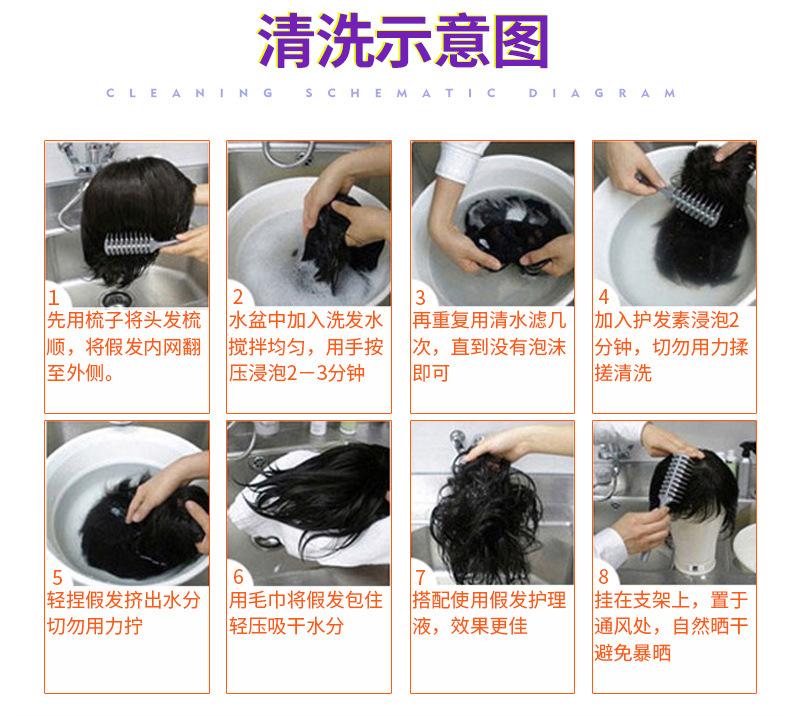 清洗示意图

CLEANING SCHEMATIC DIAGRAM

1
先用梳子将头发梳顺，将假发内网翻至外侧。

2
水盆中加入洗发水搅拌均匀，用手按压浸泡2－3分钟

3
再重复用清水滤几次，直到没有泡沫即可

4
加入护发素浸泡2分钟，切勿用力揉搓清洗

5
轻捏假发挤出水分切勿用力拧

6
用毛巾将假发包住轻压吸干水分

7
搭配使用假发护理液，效果更佳

8
挂在支架上，置于通风处，自然晒干避免暴晒