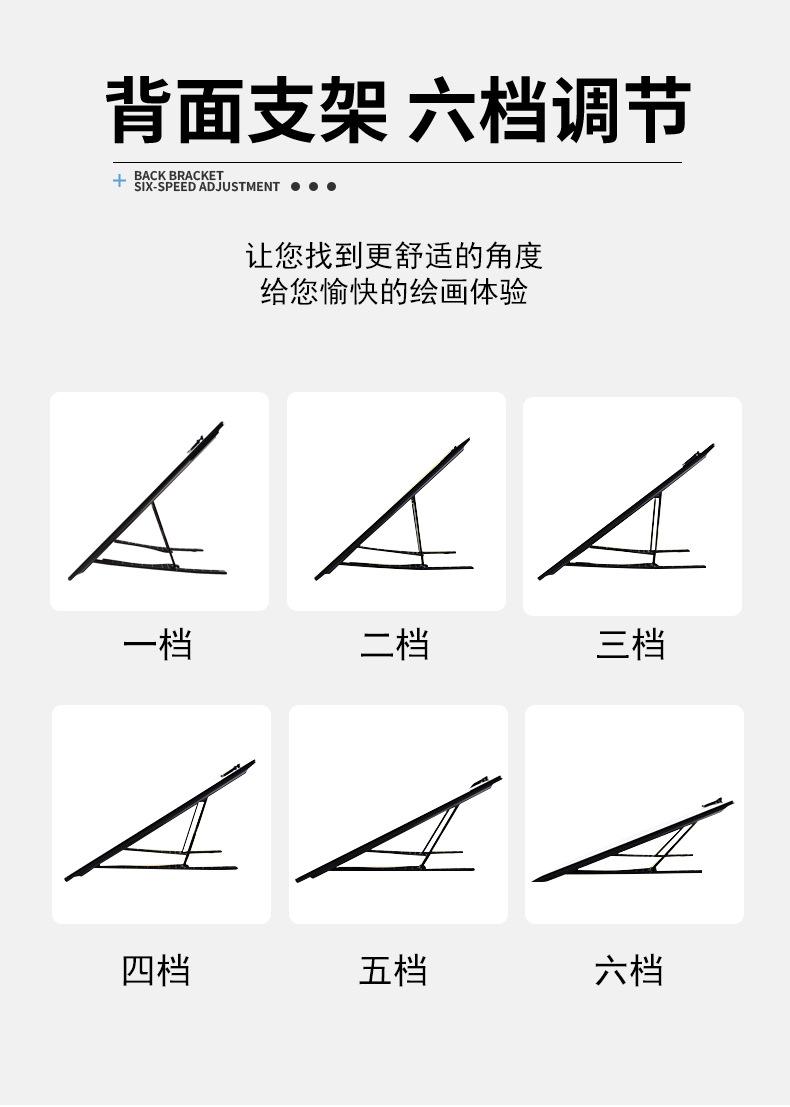 背面支架 六档调节

+ BACK BRACKET
SIX-SPEED ADJUSTMENT

让您找到更舒适的角度
给您愉快的绘画体验

一档

二档

三档

四档

五档

六档