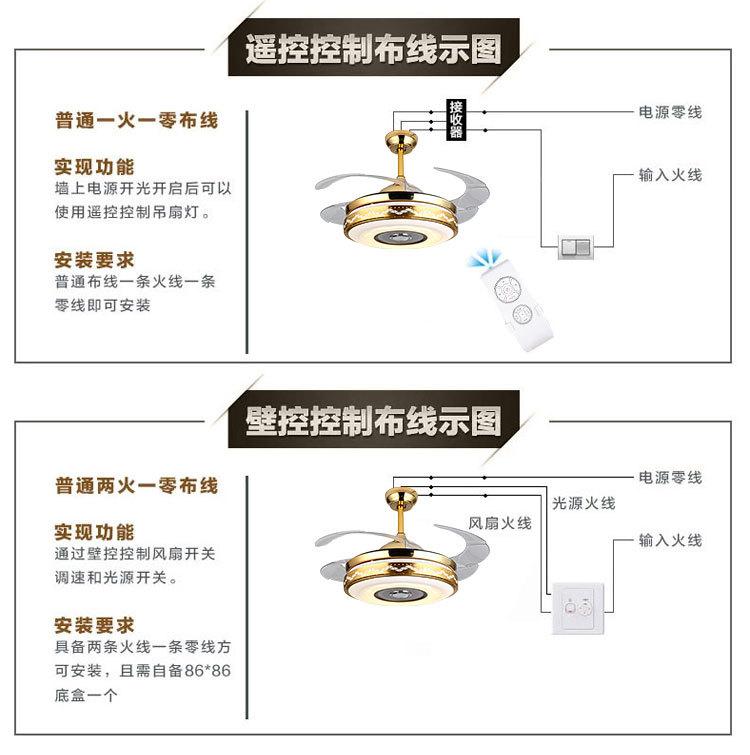 遥控控制布线示图

普通一火一零布线

实现功能
墙上电源开光开启后可以使用遥控控制吊扇灯。

安装要求
普通布线一条火线一条零线即可安装

接收器

电源零线

输入火线

壁控控制布线示图

普通两火一零布线

实现功能
通过壁控控制风扇开关调速和光源开关。

安装要求
具备两条火线一条零线方可安装，且需自备86*86底盒一个

电源零线

光源火线

风扇火线

输入火线