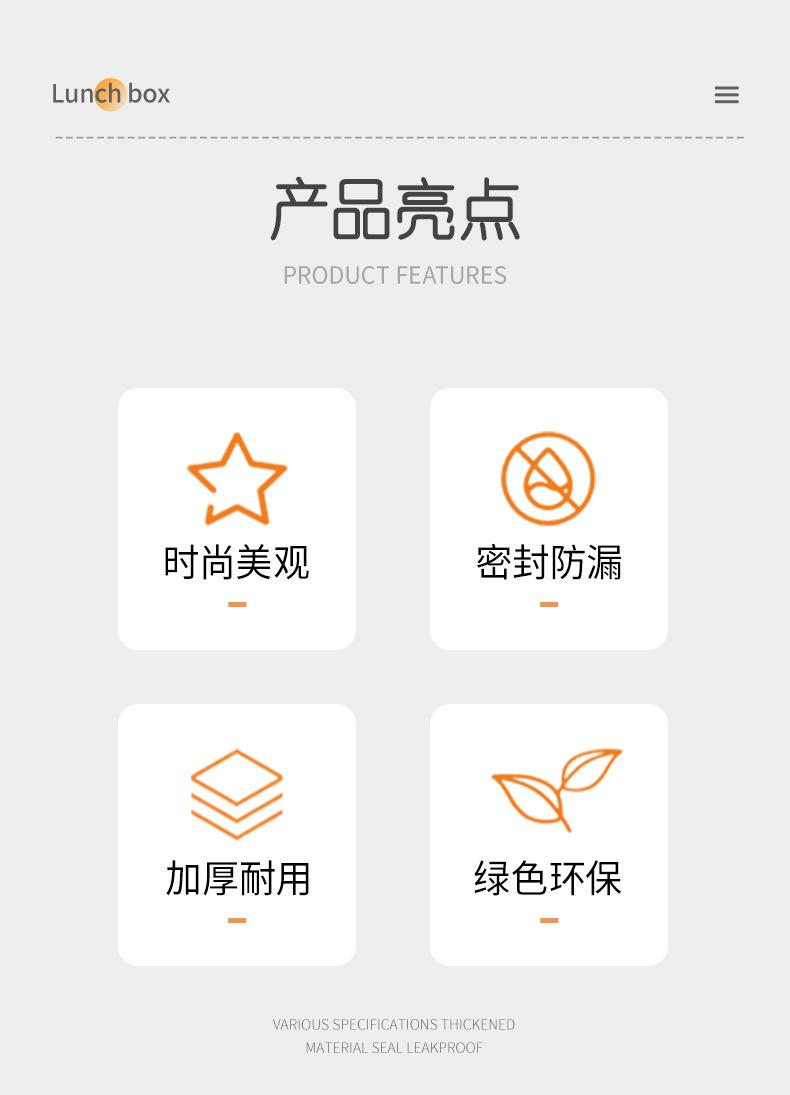 Lunch box

产品亮点

PRODUCT FEATURES

时尚美观

密封防漏

加厚耐用

绿色环保

VARIOUS SPECIFICATIONS THICKENED MATERIAL SEAL LEAKPROOF