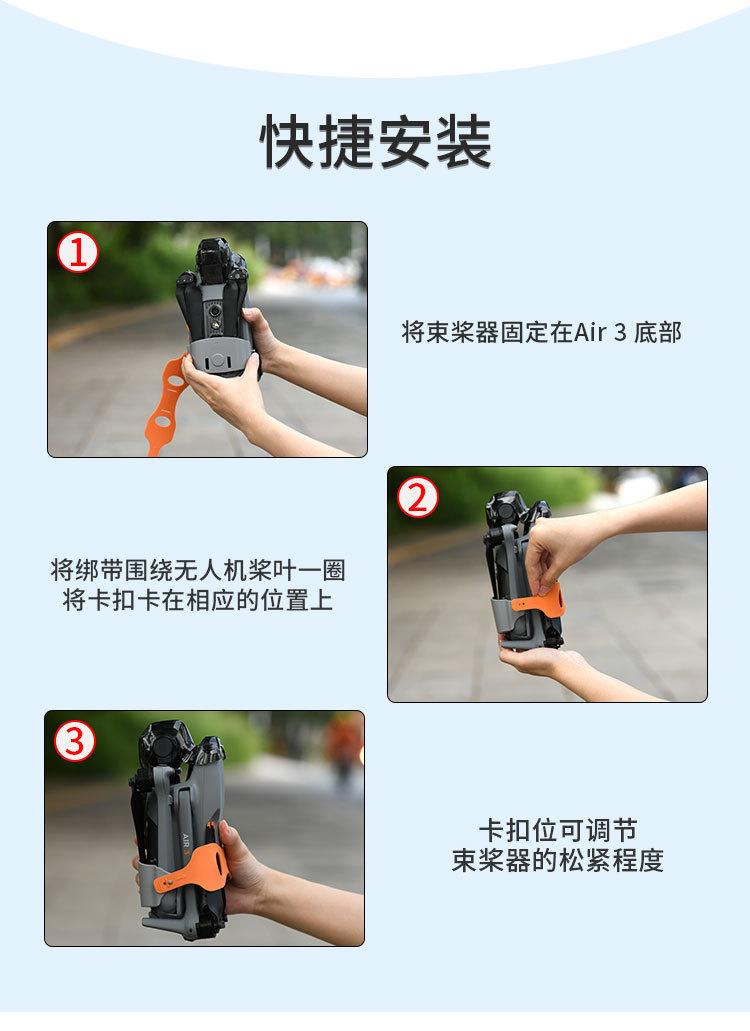 快捷安装

1

将束桨器固定在Air 3 底部

2

将绑带围绕无人机桨叶一圈
将卡扣卡在相应的位置上

3

AIR 3

卡扣位可调节
束桨器的松紧程度