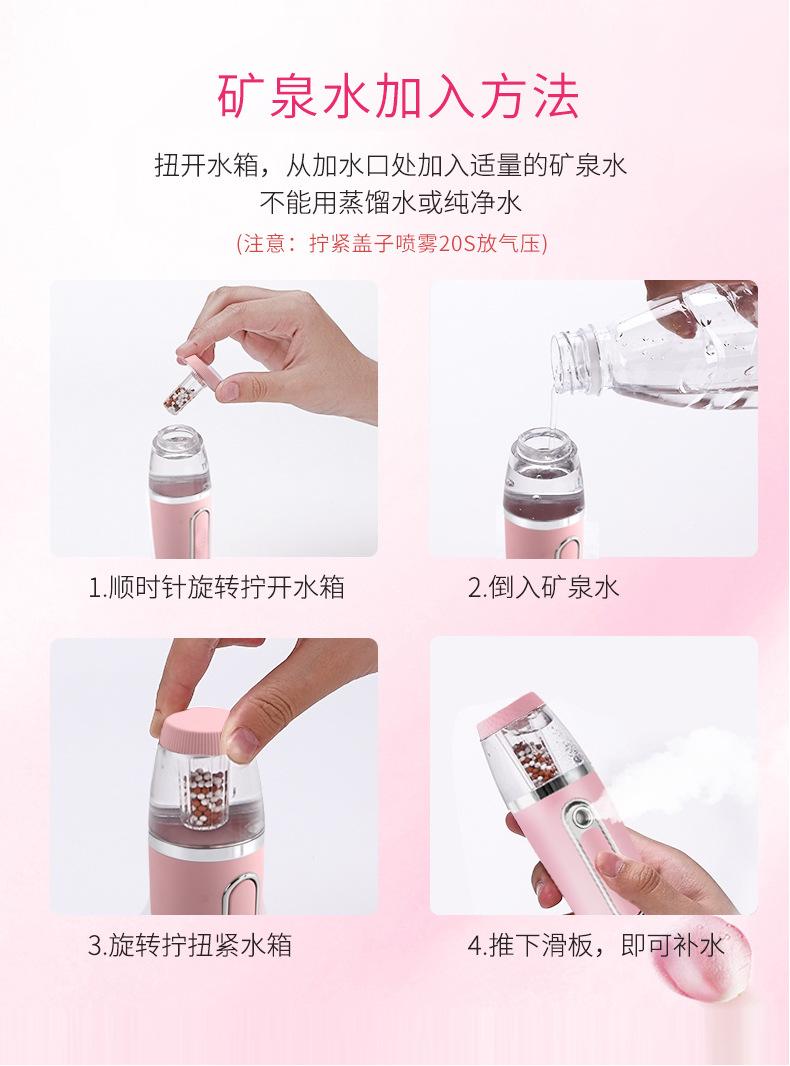 矿泉水加入方法

扭开水箱，从加水口处加入适量的矿泉水
不能用蒸馏水或纯净水
(注意：拧紧盖子喷雾20S放气压)

1.顺时针旋转拧开水箱

2.倒入矿泉水

3.旋转拧扭紧水箱

4.推下滑板，即可补水