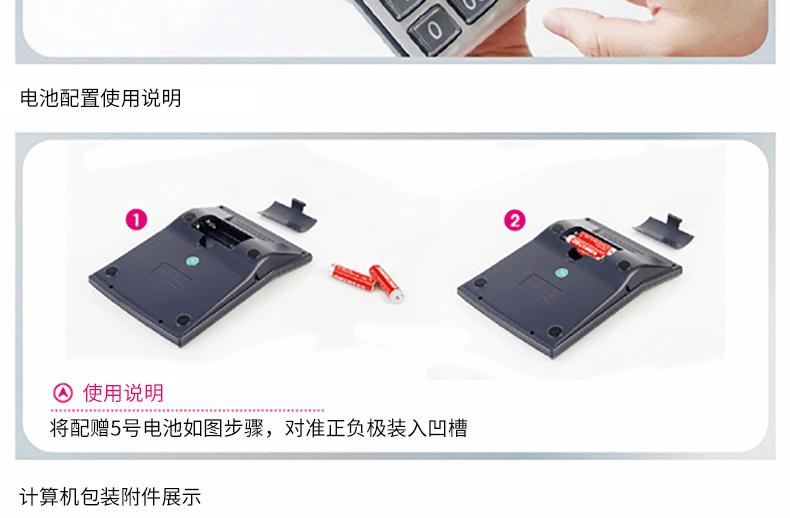 0

电池配置使用说明

1

2

使用说明

将配赠5号电池如图步骤，对准正负极装入凹槽

计算机包装附件展示