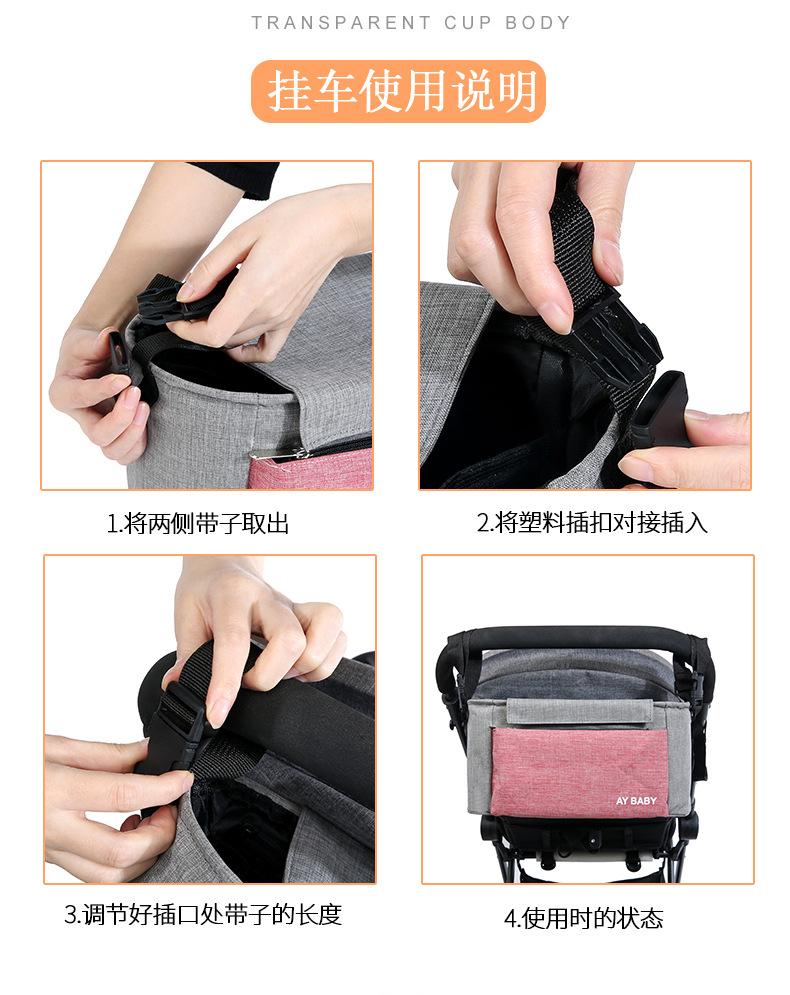 TRANSPARENT CUP BODY

挂车使用说明

1.将两侧带子取出

2.将塑料插扣对接插入

3.调节好插口处带子的长度

AY BABY

4.使用时的状态