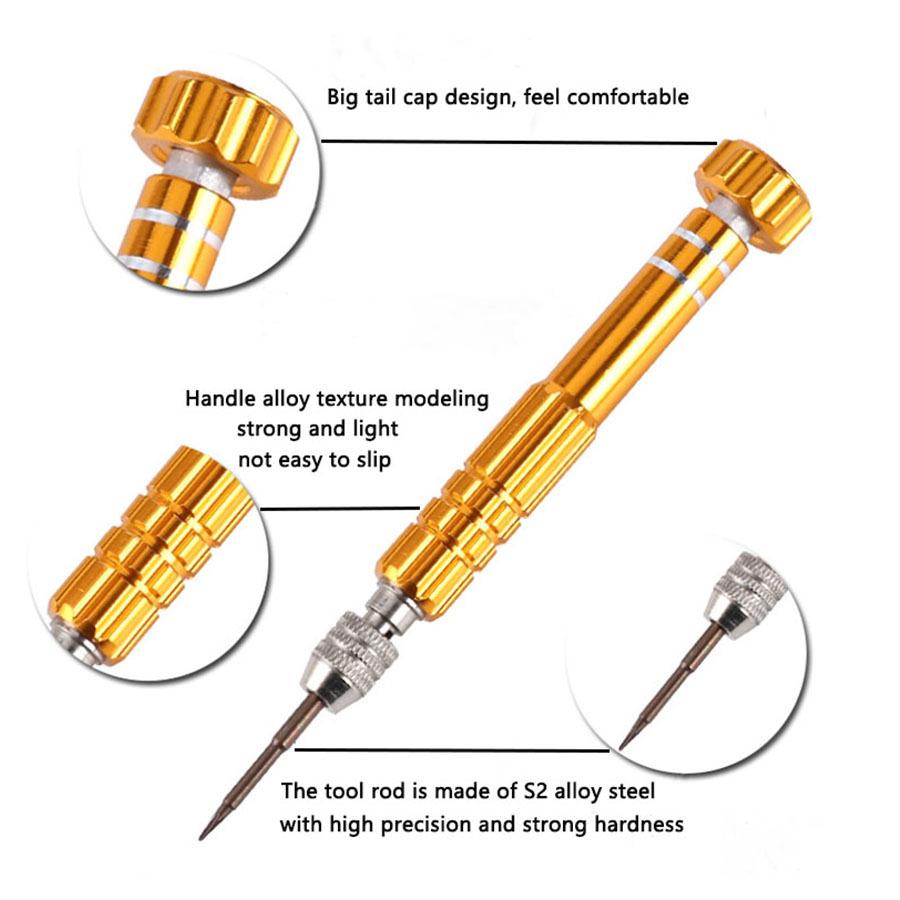 Big tail cap design, feel comfortable

Handle alloy texture modeling
strong and light
not easy to slip

The tool rod is made of S2 alloy steel
with high precision and strong hardness