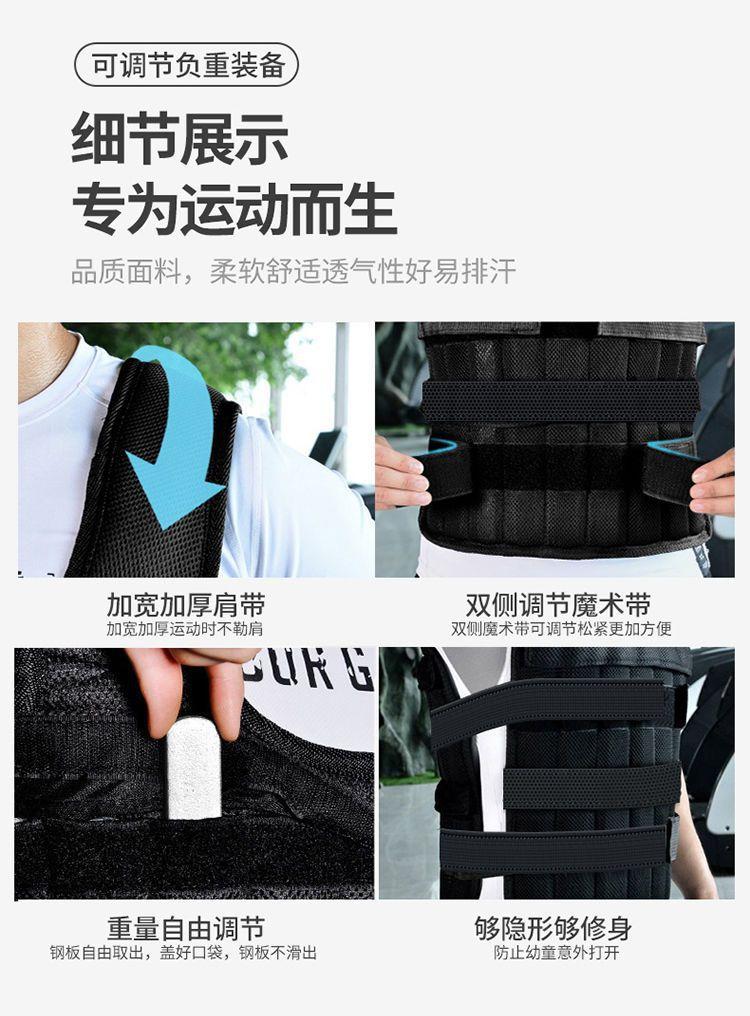 可调节负重装备

细节展示
专为运动而生

品质面料，柔软舒适透气性好易排汗

加宽加厚肩带
加宽加厚运动时不勒肩

双侧调节魔术带
双侧魔术带可调节松紧更加方便

OUR G

重量自由调节
钢板自由取出，盖好口袋，钢板不滑出

够隐形够修身
防止幼童意外打开