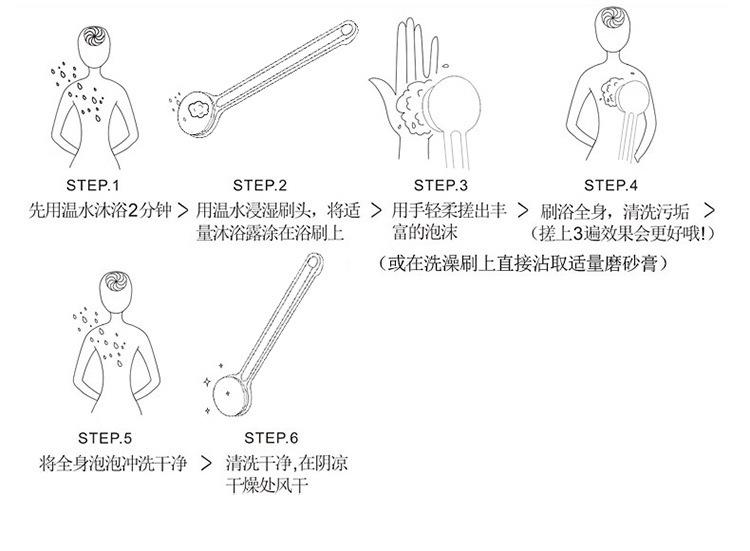 STEP.1
先用温水沐浴2分钟 >

STEP.2
用温水浸湿刷头，将适量沐浴露涂在浴刷上 >

STEP.3
用手轻柔搓出丰富的泡沫 >

STEP.4
刷浴全身，清洗污垢 >
（搓上3遍效果会更好哦!）

（或在洗澡刷上直接沾取适量磨砂膏）

STEP.5
将全身泡泡冲洗干净 >

STEP.6
清洗干净,在阴凉干燥处风干