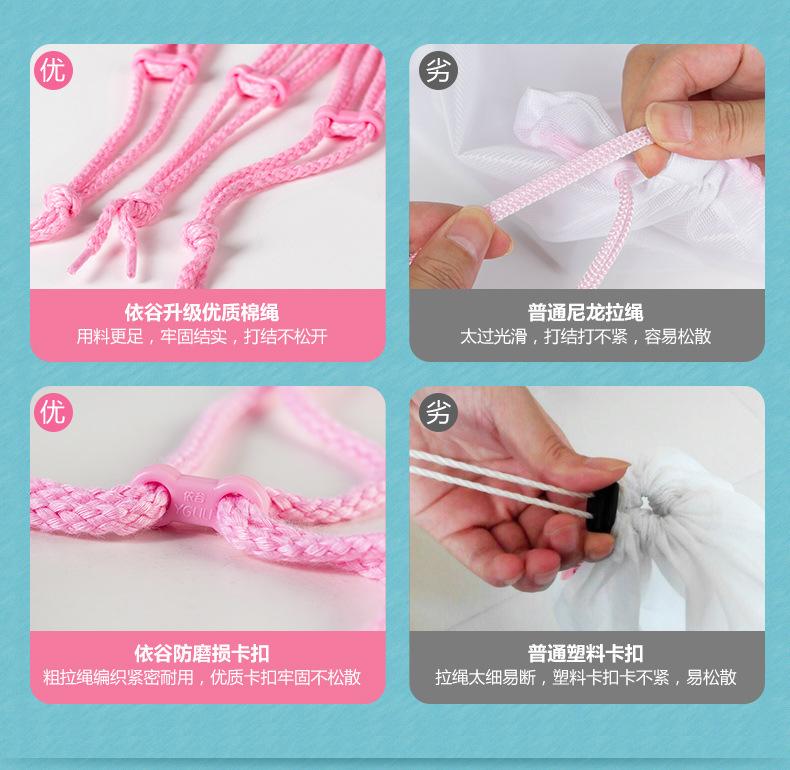 优

依谷升级优质棉绳
用料更足，牢固结实，打结不松开

劣

普通尼龙拉绳
太过光滑，打结打不紧，容易松散

优

依谷
YGLIFE

依谷防磨损卡扣
粗拉绳编织紧密耐用，优质卡扣牢固不松散

劣

普通塑料卡扣
拉绳太细易断，塑料卡扣卡不紧，易松散