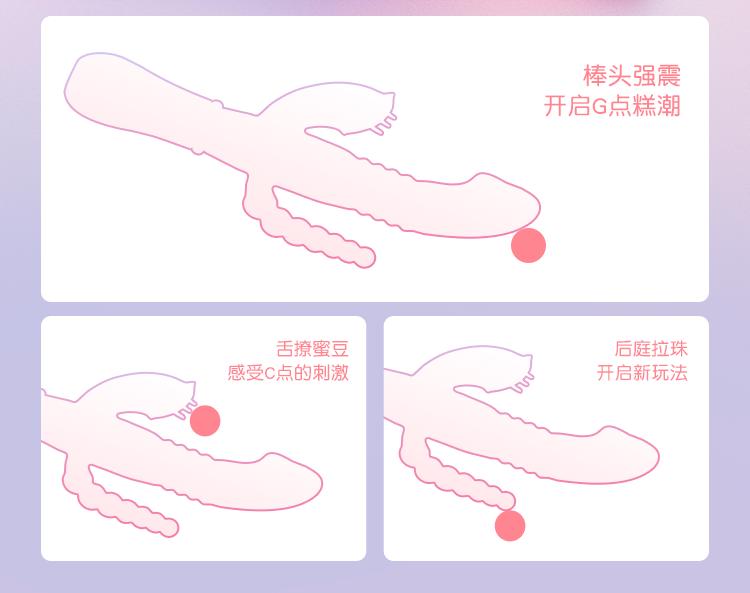 棒头强震
开启G点糕潮

舌撩蜜豆
感受C点的刺激

后庭拉珠
开启新玩法