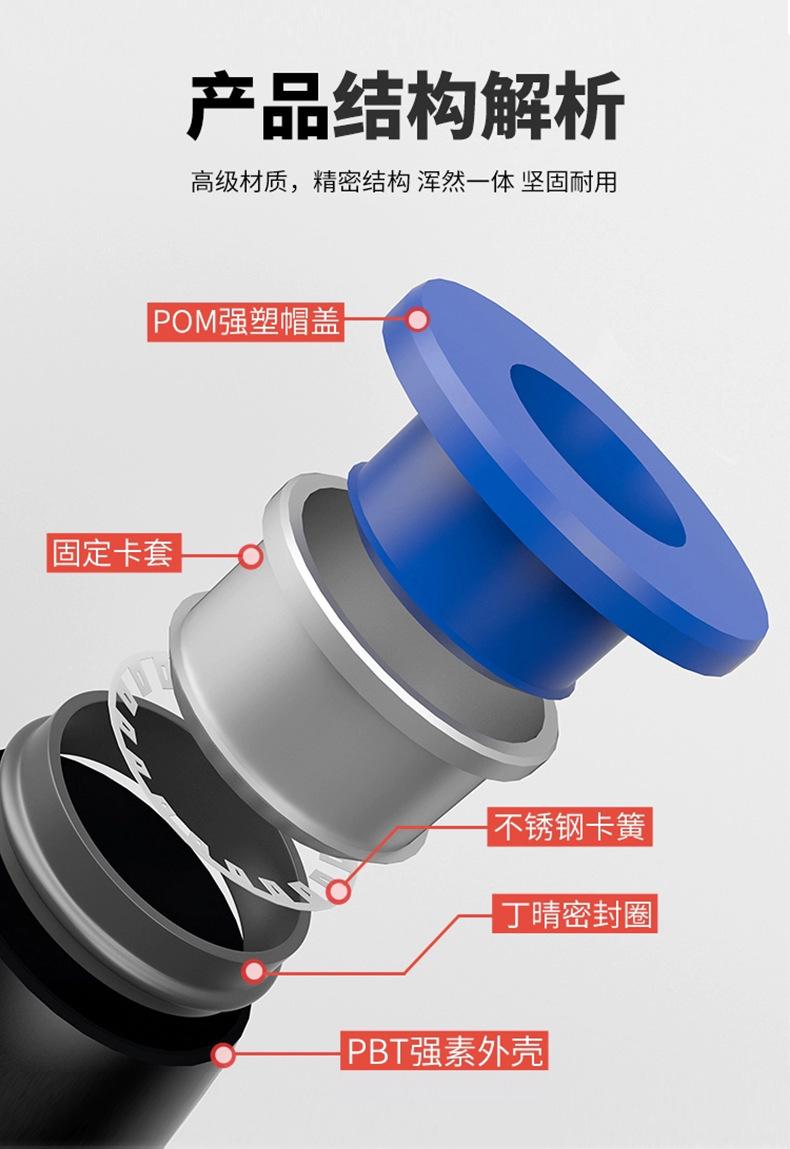 产品结构解析

高级材质，精密结构 浑然一体 坚固耐用

POM强塑帽盖

固定卡套

不锈钢卡簧

丁晴密封圈

PBT强素外壳