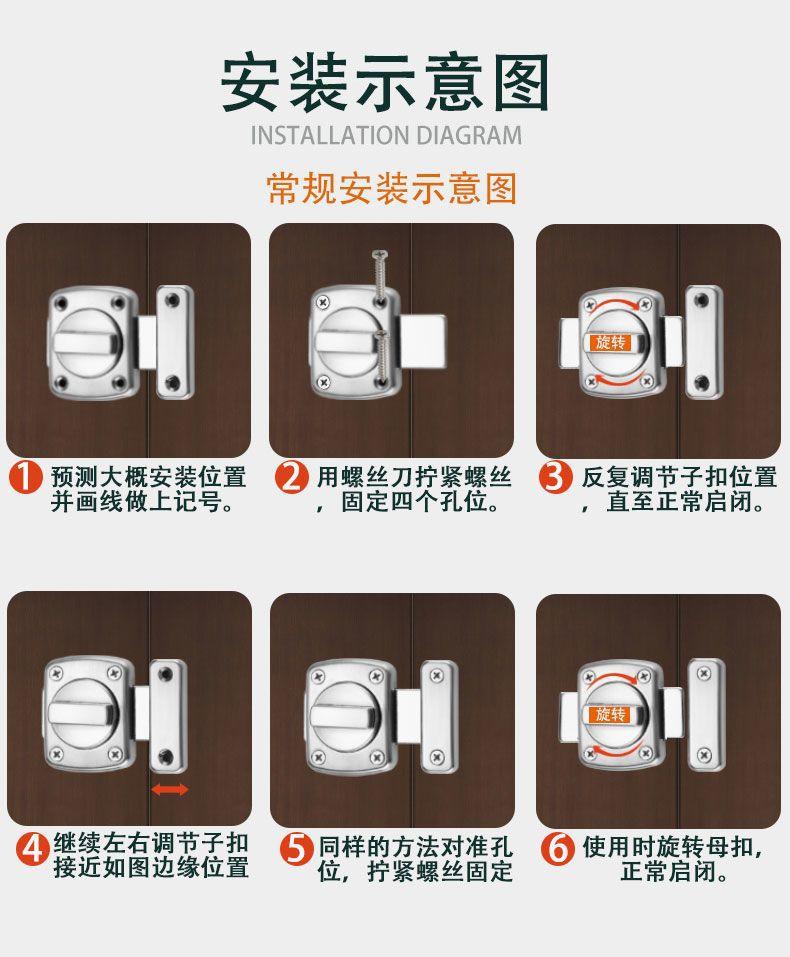 安装示意图
INSTALLATION DIAGRAM

常规安装示意图

旋转

1 预测大概安装位置并画线做上记号。

2 用螺丝刀拧紧螺丝，固定四个孔位。

3 反复调节子扣位置，直至正常启闭。

旋转

4 继续左右调节子扣接近如图边缘位置

5 同样的方法对准孔位，拧紧螺丝固定

6 使用时旋转母扣，正常启闭。