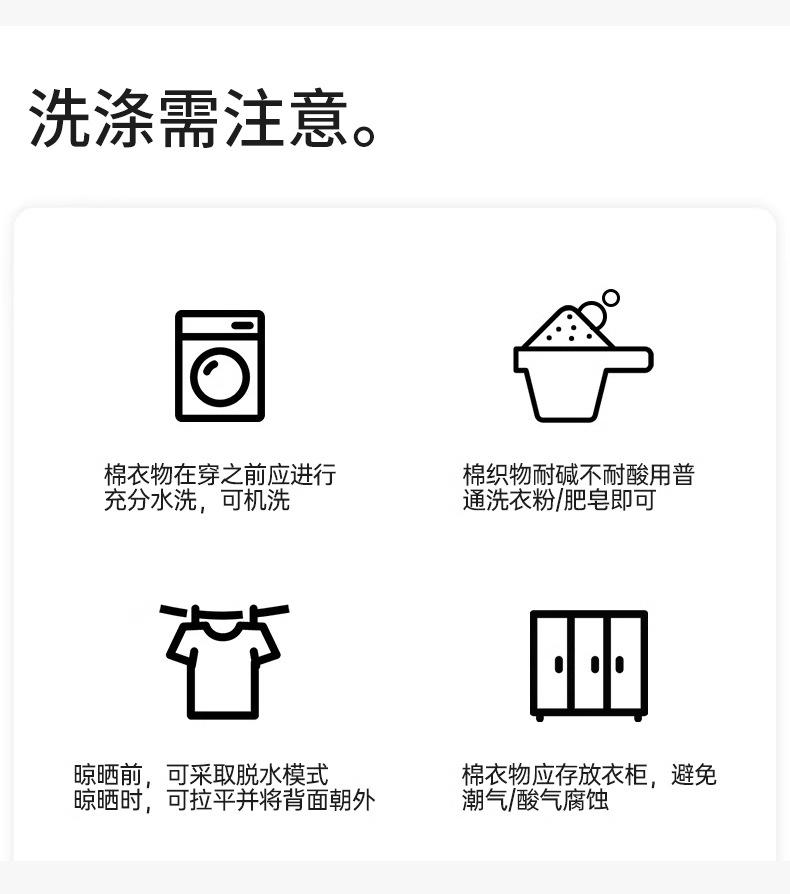 洗涤需注意。

棉衣物在穿之前应进行充分水洗，可机洗

棉织物耐碱不耐酸用普通洗衣粉/肥皂即可

晾晒前，可采取脱水模式
晾晒时，可拉平并将背面朝外

棉衣物应存放衣柜，避免潮气/酸气腐蚀